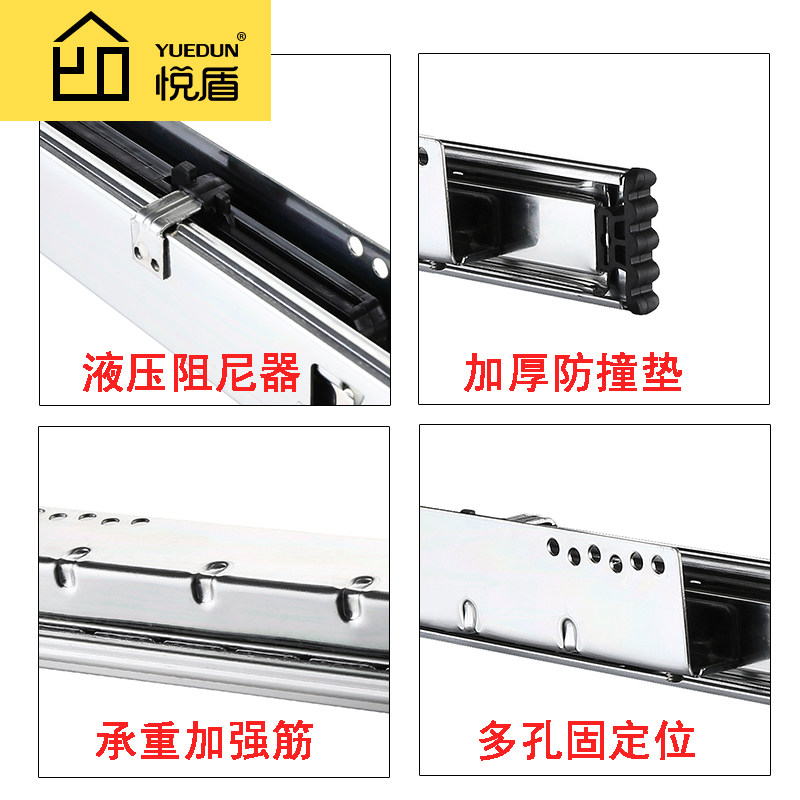 YUEDUN®
悦盾

液压阻尼器

加厚防撞垫

承重加强筋

多孔固定位