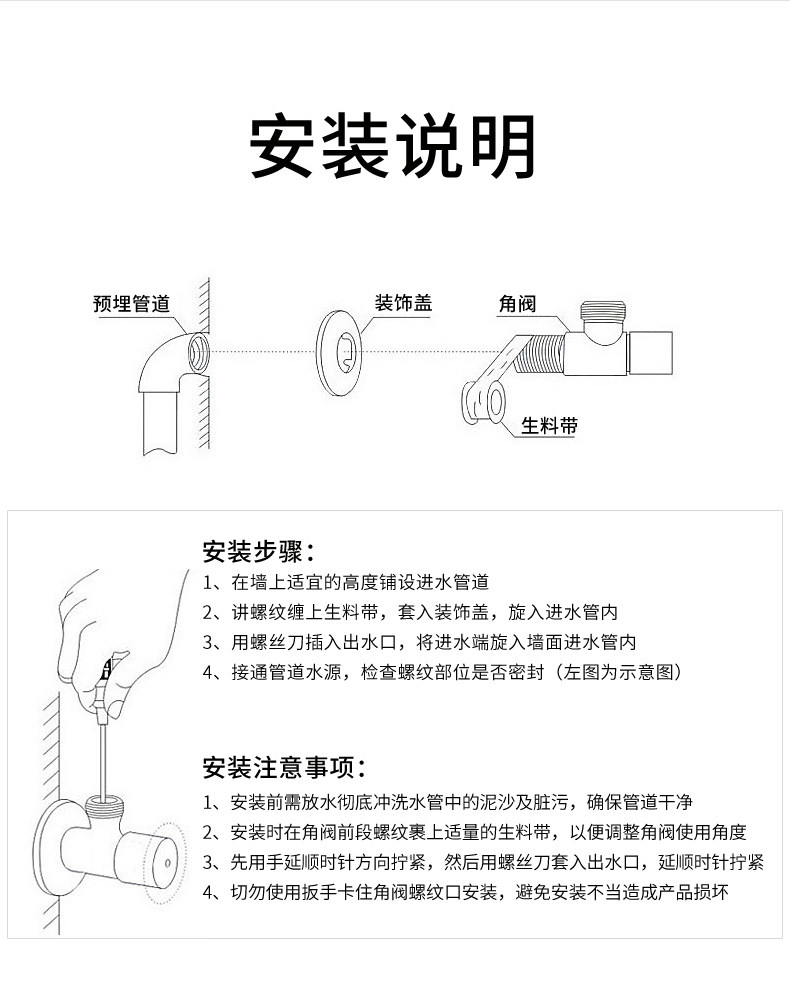 安装说明

预埋管道

装饰盖

角阀

生料带

安装步骤：

1、在墙上适宜的高度铺设进水管道

2、讲螺纹缠上生料带，套入装饰盖，旋入进水管内

3、用螺丝刀插入出水口，将进水端旋入墙面进水管内

4、接通管道水源，检查螺纹部位是否密封（左图为示意图）

安装注意事项：

1、安装前需放水彻底冲洗水管中的泥沙及脏污，确保管道干净

2、安装时在角阀前段螺纹裹上适量的生料带，以便调整角阀使用角度

3、先用手延顺时针方向拧紧，然后用螺丝刀套入出水口，延顺时针拧紧

4、切勿使用扳手卡住角阀螺纹口安装，避免安装不当造成产品损坏