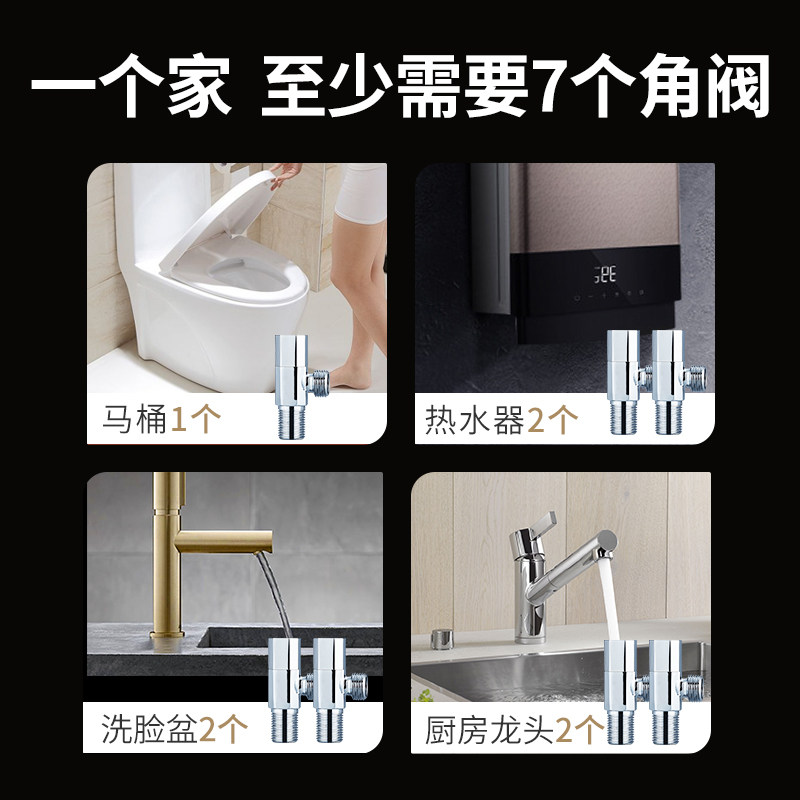 一个家 至少需要7个角阀

马桶1个

热水器2个

洗脸盆2个

厨房龙头2个