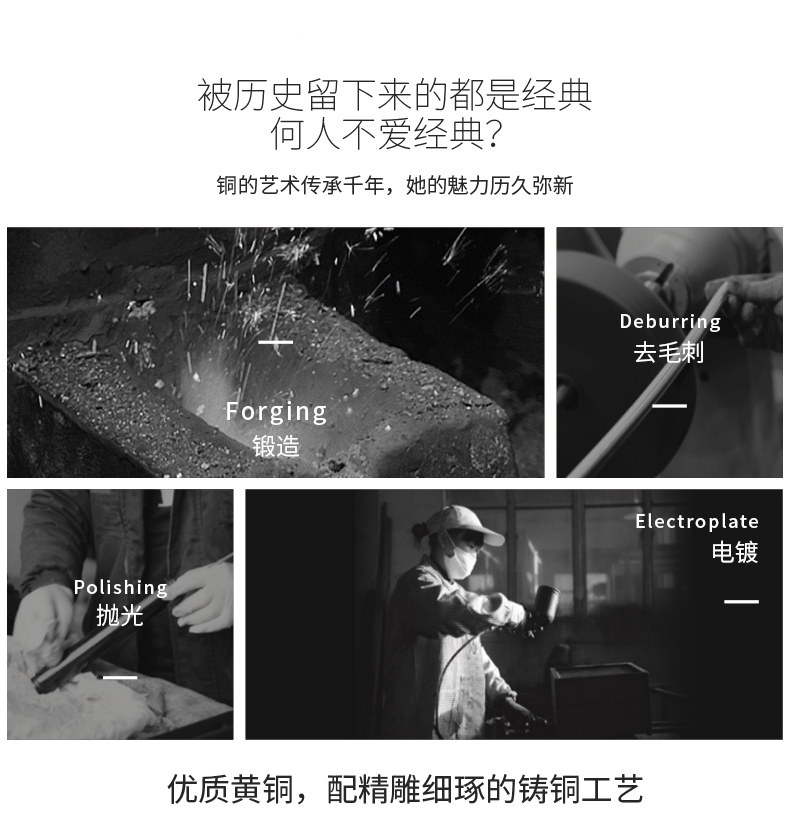 被历史留下来的都是经典
何人不爱经典?

铜的艺术传承千年，她的魅力历久弥新

Forging
锻造

Deburring
去毛刺

Polishing
抛光

Electroplate
电镀

优质黄铜，配精雕细琢的铸铜工艺