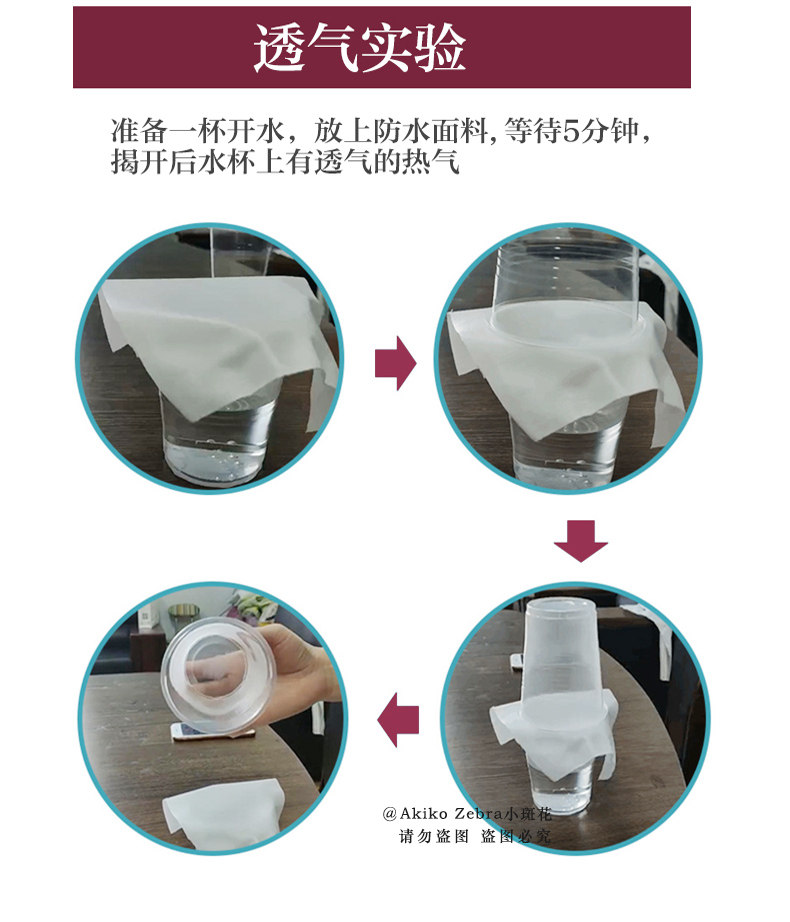 透气实验

准备一杯开水，放上防水面料，等待5分钟，揭开后水杯上有透气的热气

@Akiko Zebra小斑花
请勿盗图 盗图必究