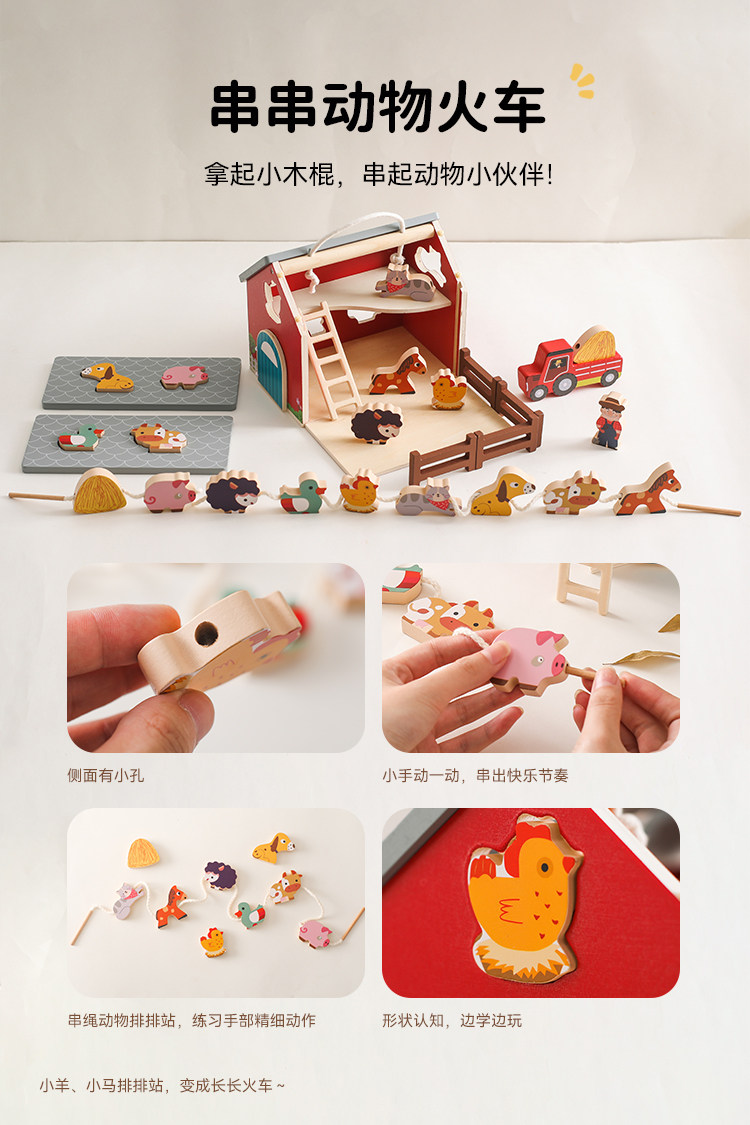 串串动物火车

拿起小木棍，串起动物小伙伴！

侧面有小孔

小手动一动，串出快乐节奏

串绳动物排排站，练习手部精细动作

形状认知，边学边玩

小羊、小马排排站，变成长长火车～