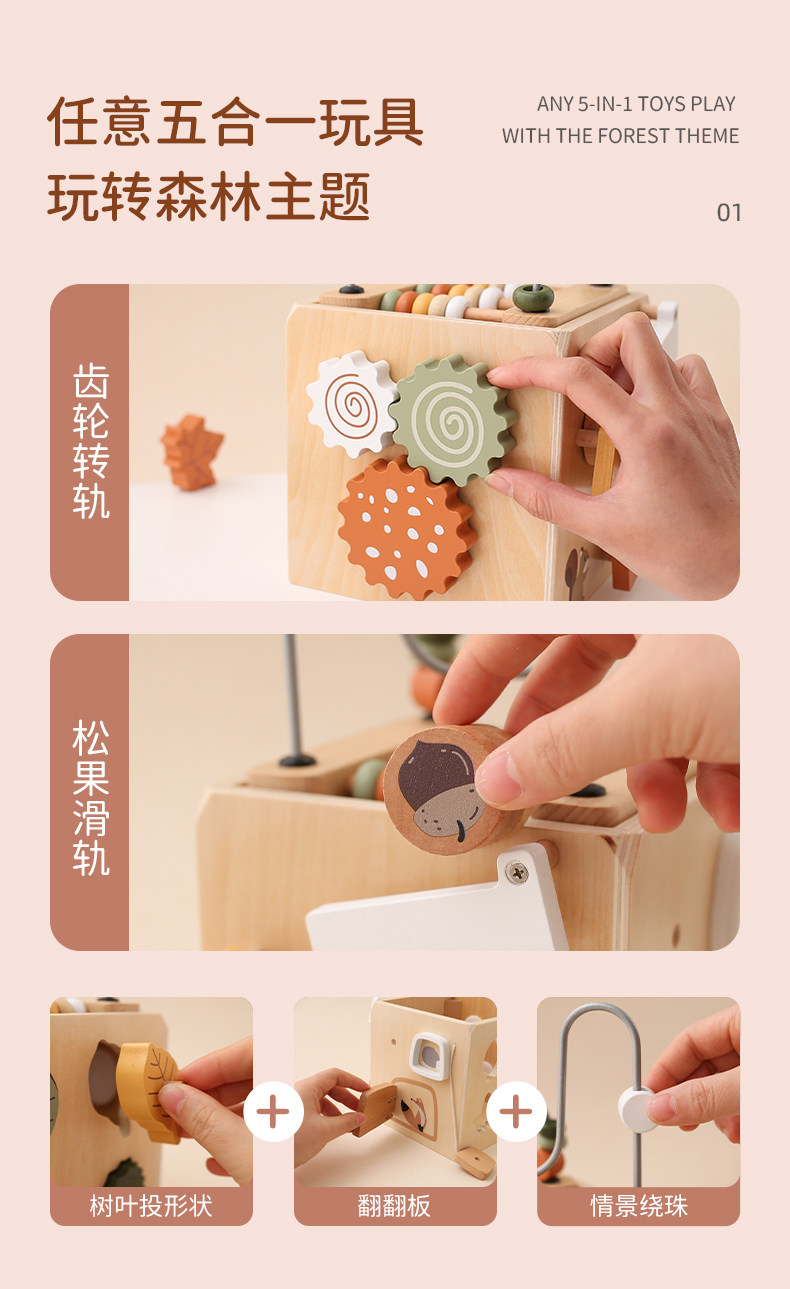 任意五合一玩具
玩转森林主题

ANY 5-IN-1 TOYS PLAY WITH THE FOREST THEME

01

齿轮转轨

松果滑轨

树叶投形状

+

翻翻板

+

情景绕珠