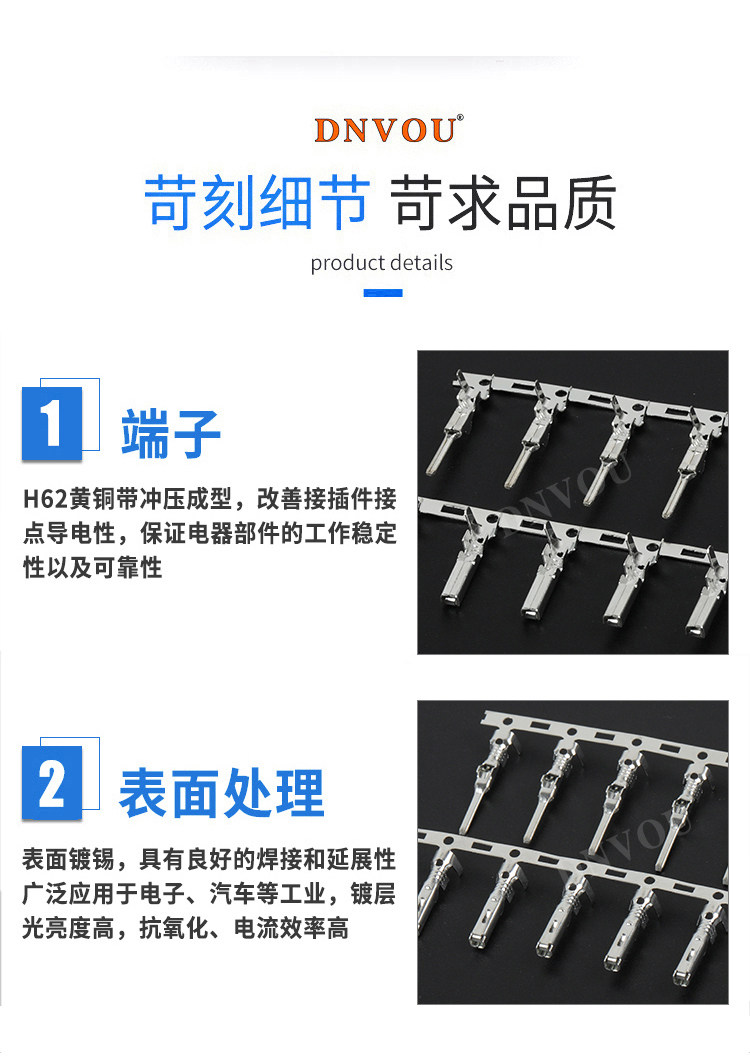 DNVOU®

苛刻细节 苛求品质

product details

1 端子

H62黄铜带冲压成型，改善接插件接点导电性，保证电器部件的工作稳定性以及可靠性

DNVOU

2 表面处理

表面镀锡，具有良好的焊接和延展性广泛应用于电子、汽车等工业，镀层光亮度高，抗氧化、电流效率高

DNVOU