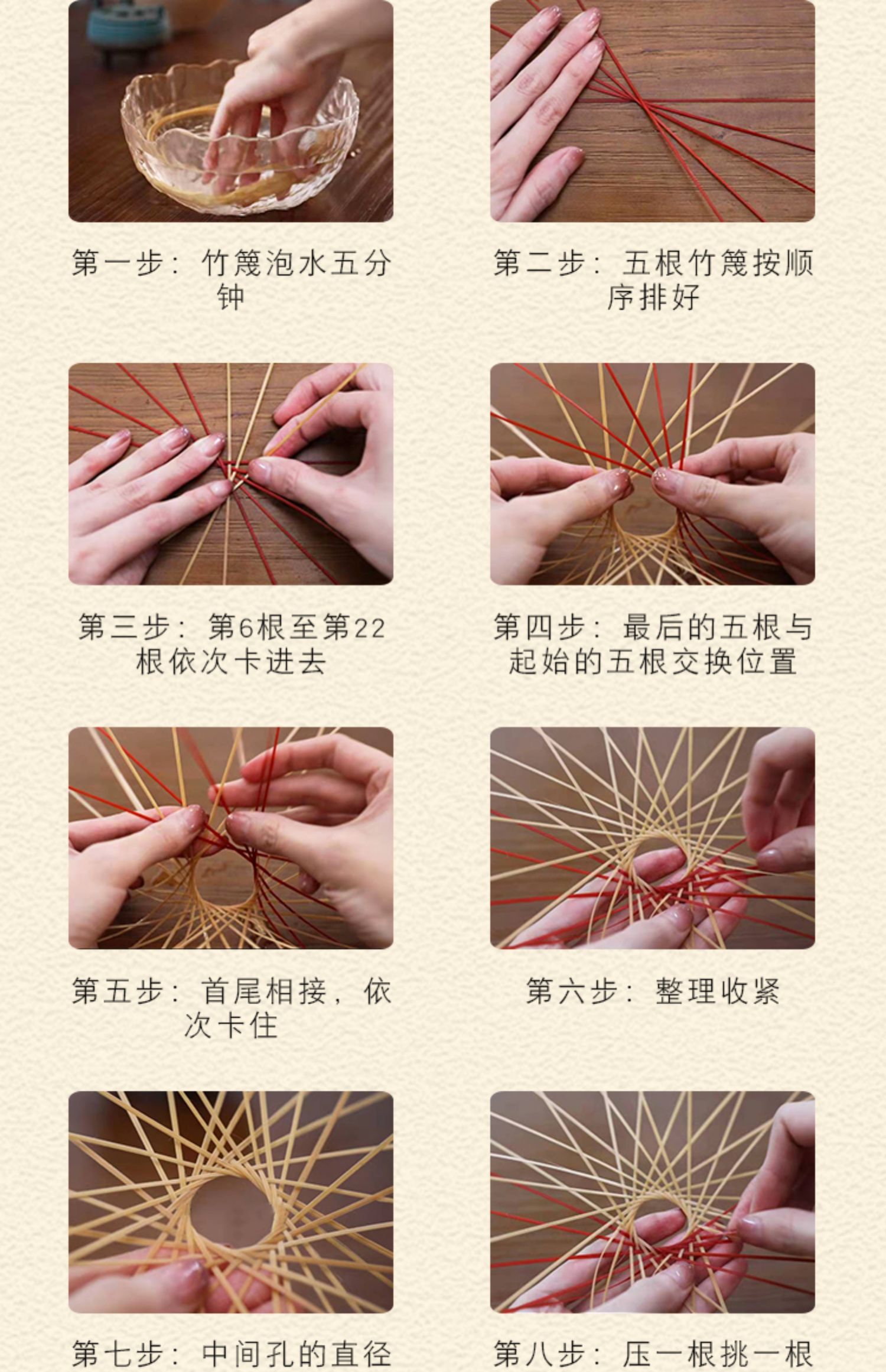 第一步：竹篾泡水五分钟

第二步：五根竹篾按顺序排好

第三步：第6根至第22根依次卡进去

第四步：最后的五根与起始的五根交换位置

第五步：首尾相接，依次卡住

第六步：整理收紧

第七步：中间孔的直径

第八步：压一根挑一根