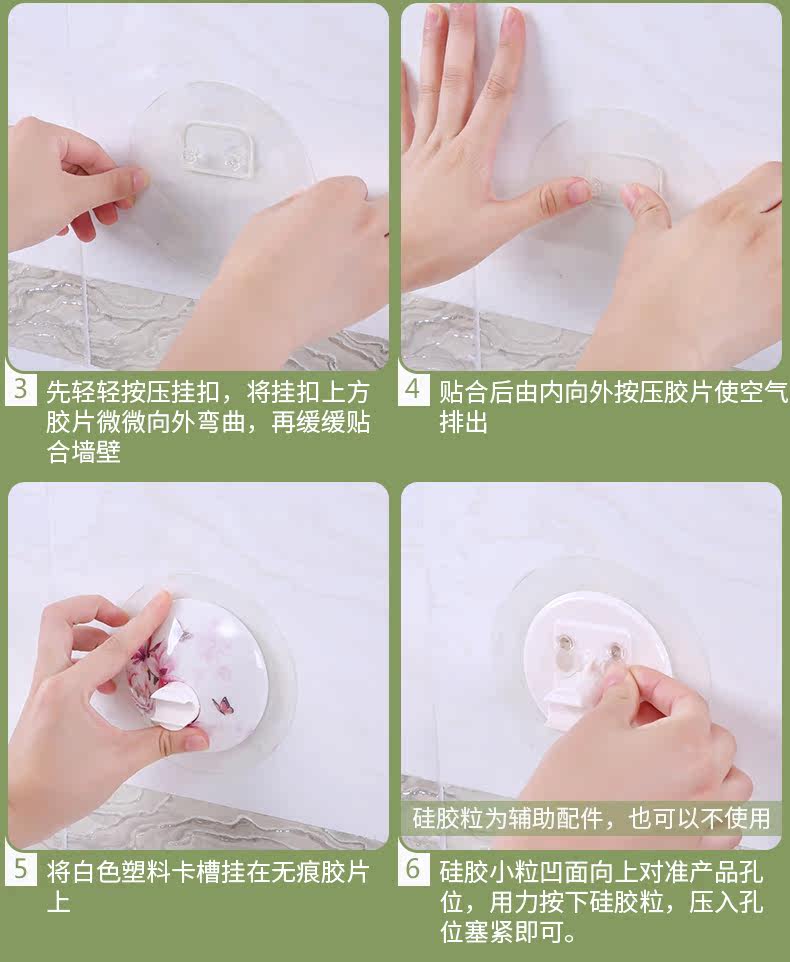 3 先轻轻按压挂扣，将挂扣上方胶片微微向外弯曲，再缓缓贴合墙壁

4 贴合后由内向外按压胶片使空气排出

5 将白色塑料卡槽挂在无痕胶片上

硅胶粒为辅助配件，也可以不使用

6 硅胶小粒凹面向上对准产品孔位，用力按下硅胶粒，压入孔位塞紧即可。