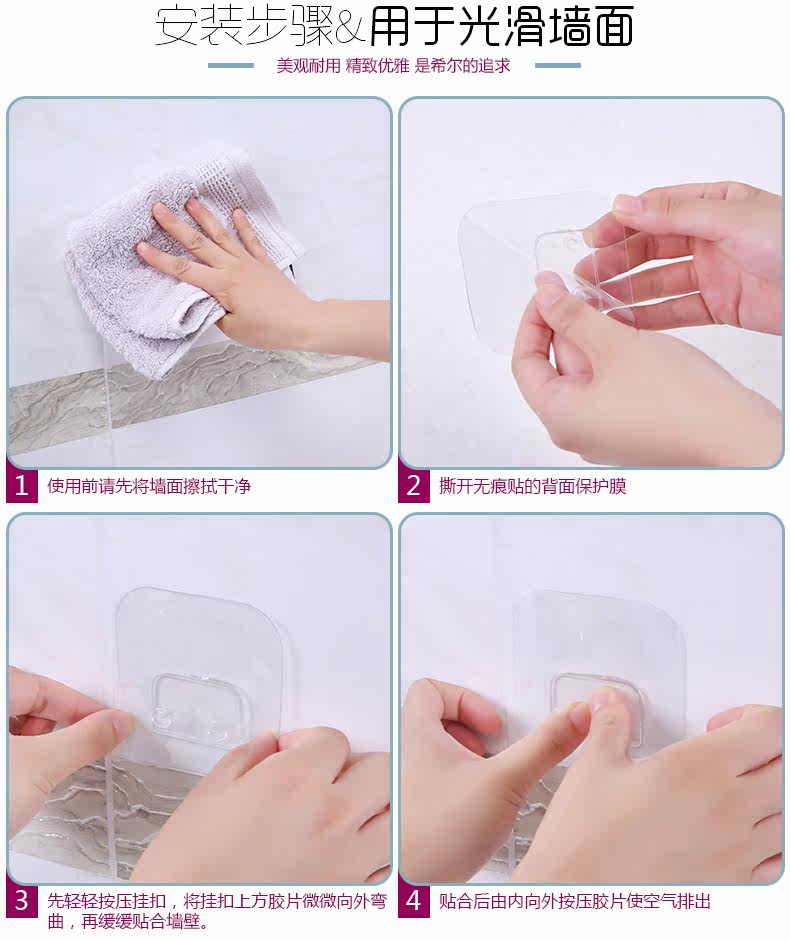 安装步骤&用于光滑墙面

美观耐用 精致优雅 是希尔的追求

1 使用前请先将墙面擦拭干净

2 撕开无痕贴的背面保护膜

3 先轻轻按压挂扣，将挂扣上方胶片微微向外弯曲，再缓缓贴合墙壁。

4 贴合后由内向外按压胶片使空气排出