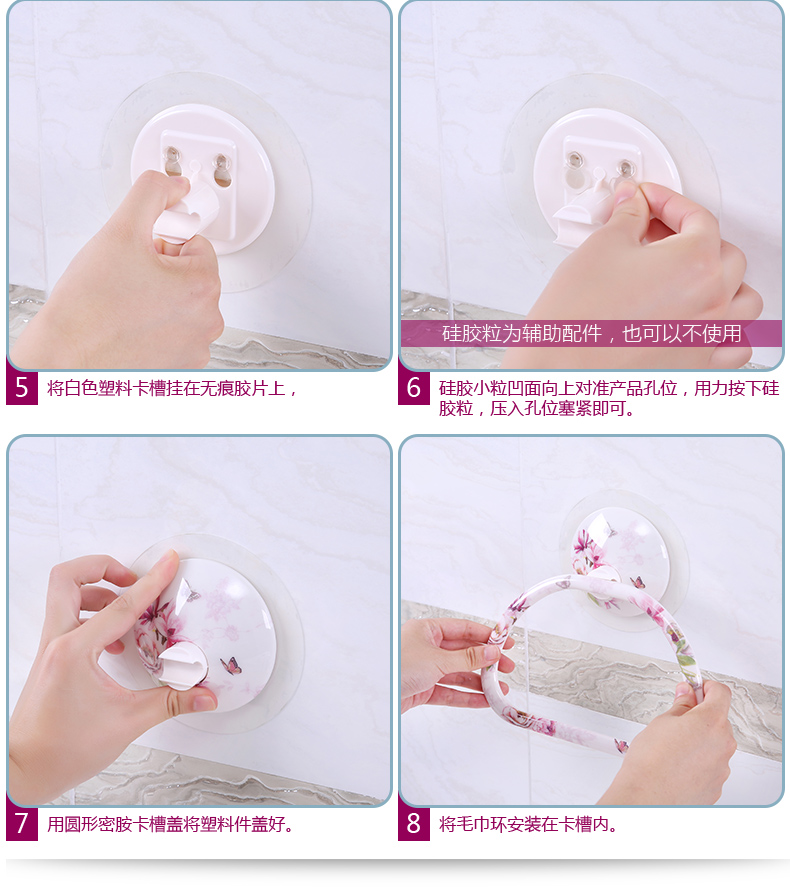 5 将白色塑料卡槽挂在无痕胶片上，

硅胶粒为辅助配件，也可以不使用

6 硅胶小粒凹面向上对准产品孔位，用力按下硅胶粒，压入孔位塞紧即可。

7 用圆形密胺卡槽盖将塑料件盖好。

8 将毛巾环安装在卡槽内。