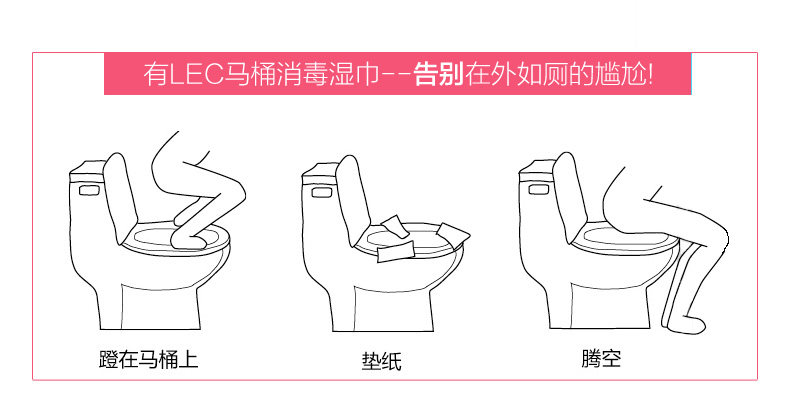 有LEC马桶消毒湿巾--告别在外如厕的尴尬!

蹬在马桶上

垫纸

腾空