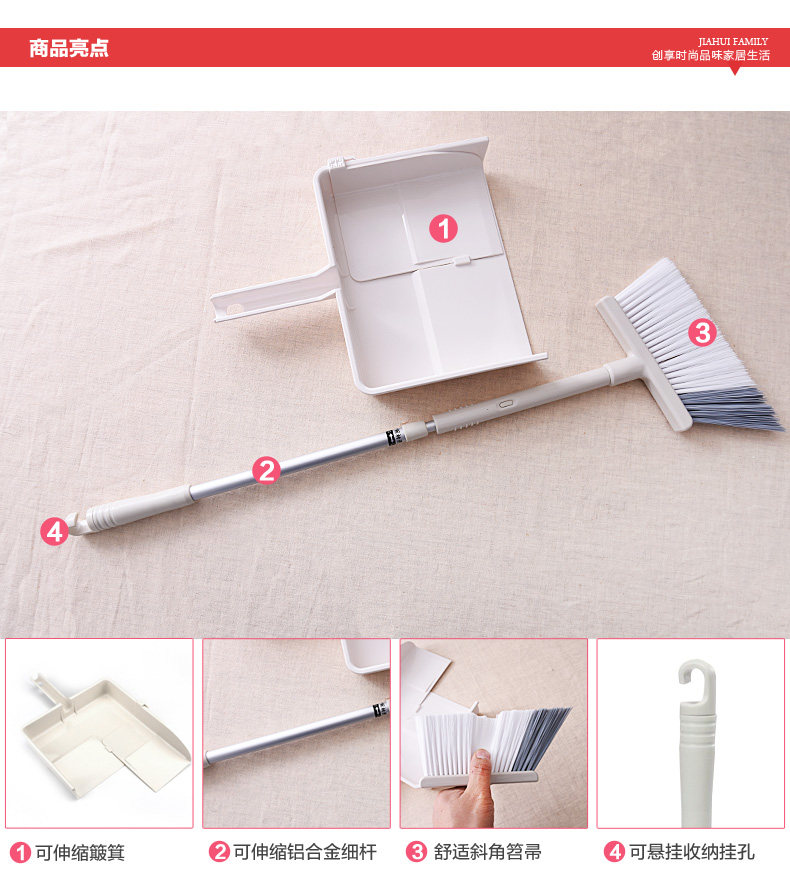 商品亮点

JIAHUI FAMILY
创享时尚品味家居生活

1

3

2

4

1 可伸缩簸箕

2 可伸缩铝合金细杆

3 舒适斜角笤帚

4 可悬挂收纳挂孔