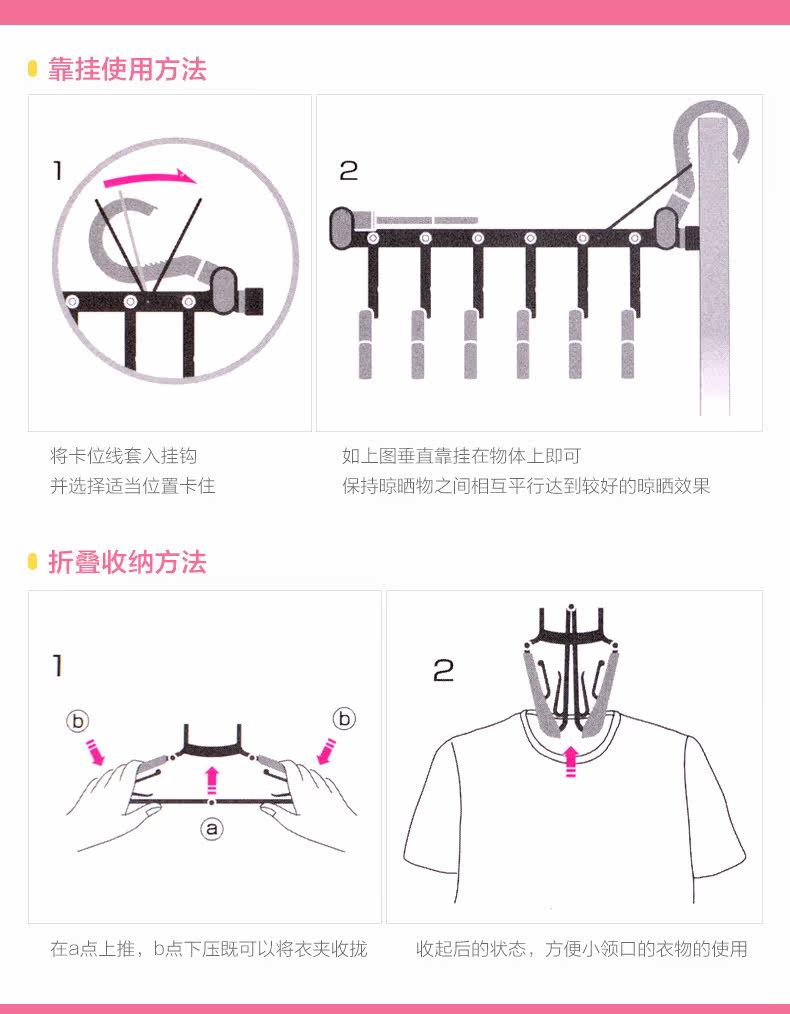 靠挂使用方法

1

2

将卡位线套入挂钩
并选择适当位置卡住

如上图垂直靠挂在物体上即可
保持晾晒物之间相互平行达到较好的晾晒效果

折叠收纳方法

1

b

b

a

2

在a点上推，b点下压既可以将衣夹收拢

收起后的状态，方便小领口的衣物的使用