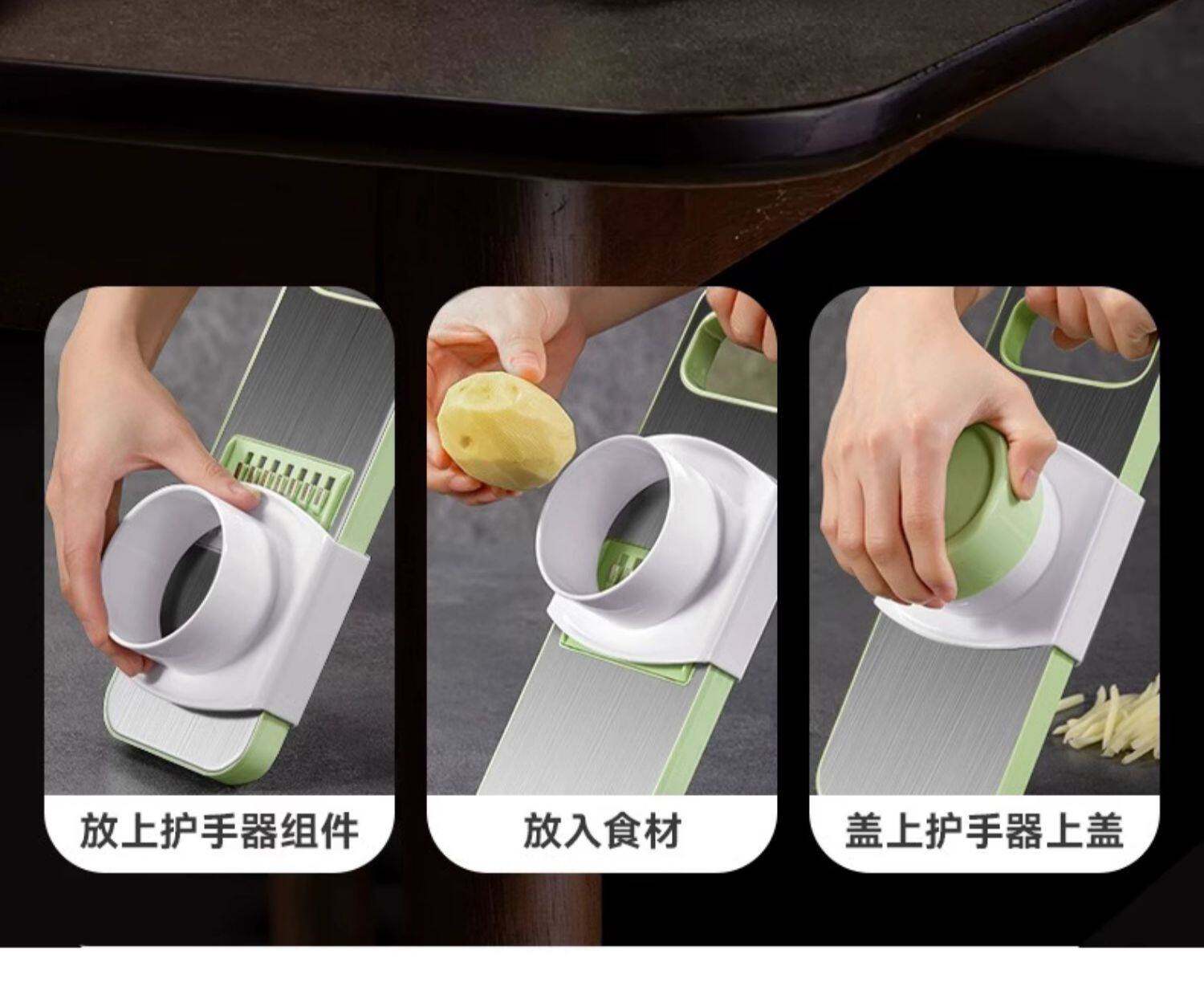 放上护手器组件

放入食材

盖上护手器上盖