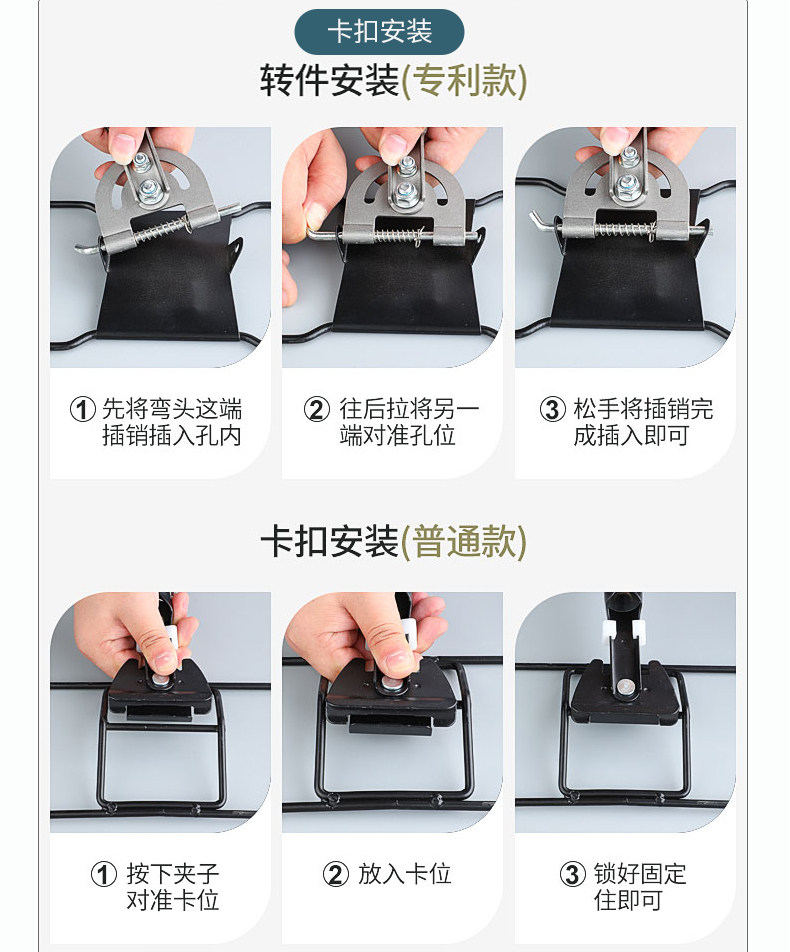 卡扣安装

转件安装(专利款)

① 先将弯头这端插销插入孔内

② 往后拉将另一端对准孔位

③ 松手将插销完成插入即可

卡扣安装(普通款)

① 按下夹子对准卡位

② 放入卡位

③ 锁好固定住即可