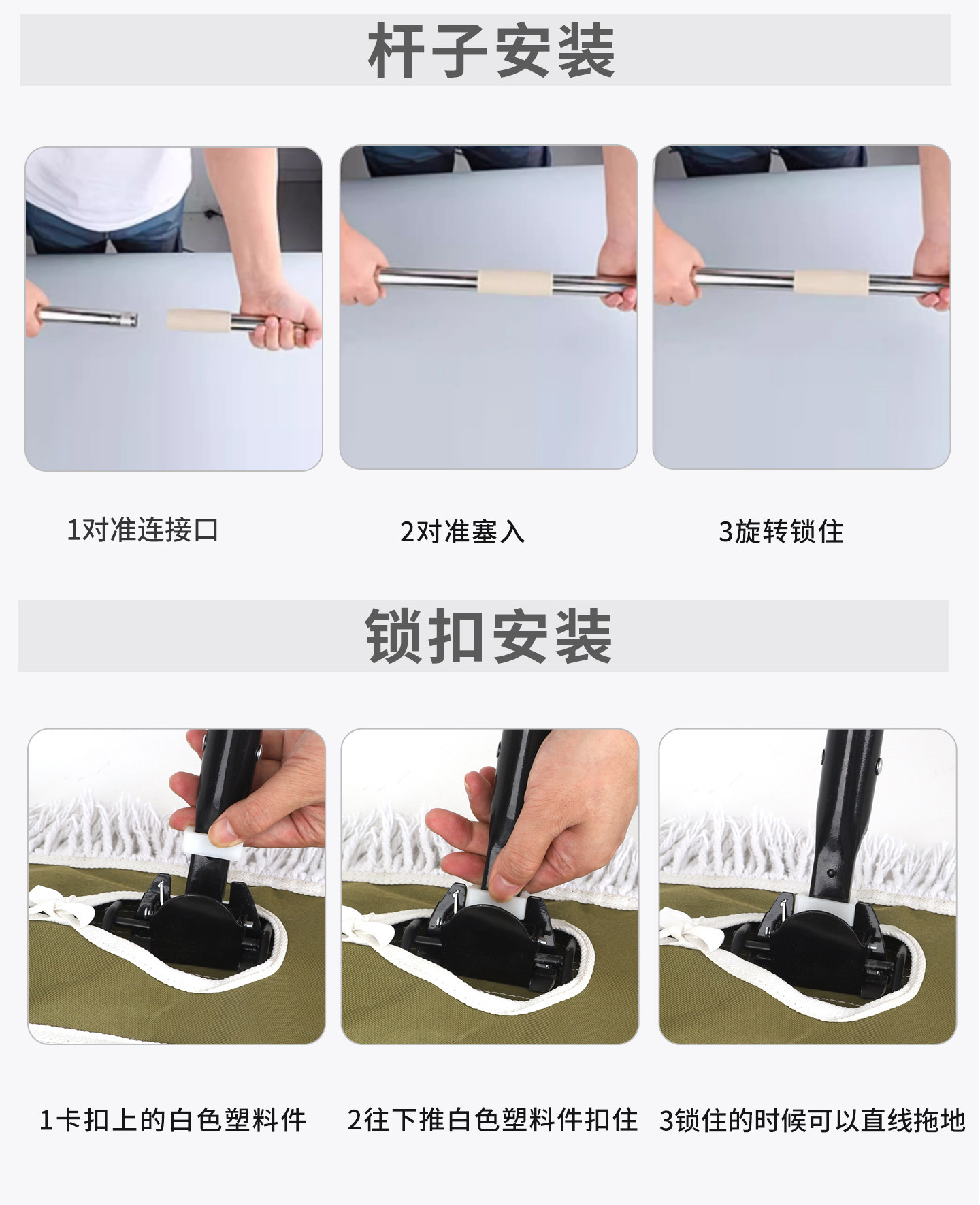 杆子安装

1对准连接口

2对准塞入

3旋转锁住

锁扣安装

1卡扣上的白色塑料件

2往下推白色塑料件扣住

3锁住的时候可以直线拖地