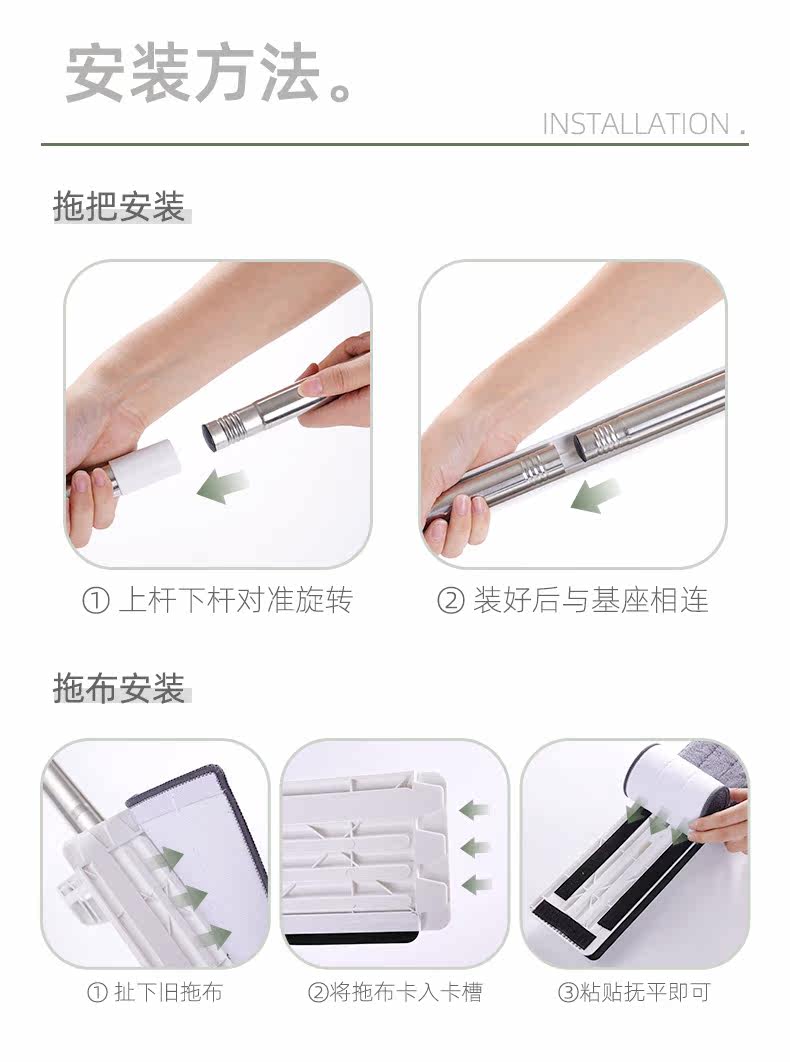 安装方法。

INSTALLATION .

拖把安装

① 上杆下杆对准旋转

② 装好后与基座相连

拖布安装

① 扯下旧拖布

②将拖布卡入卡槽

③粘贴抚平即可