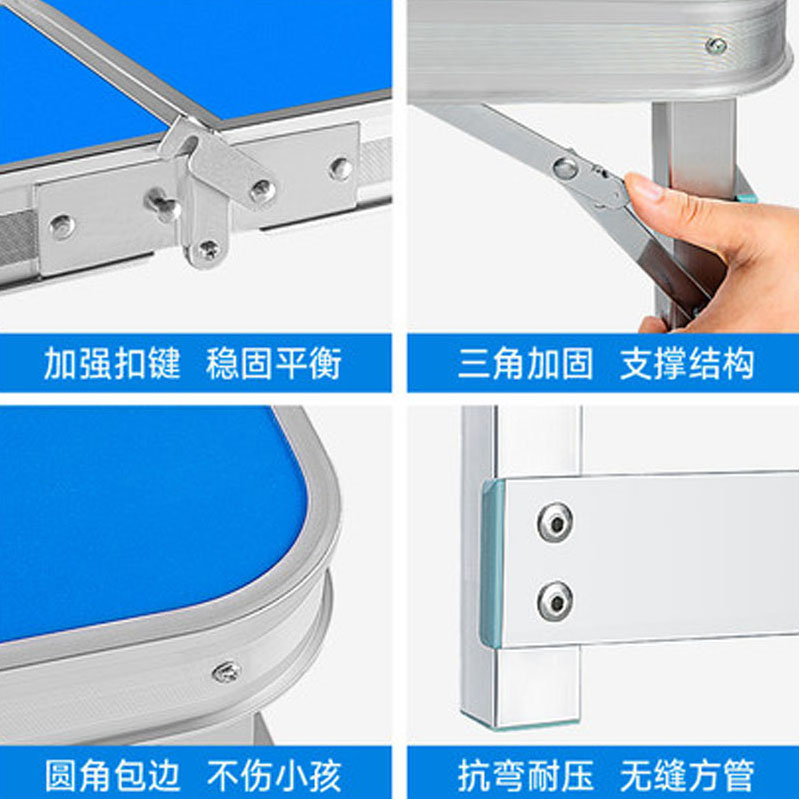 加强扣键 稳固平衡

三角加固 支撑结构

圆角包边 不伤小孩

抗弯耐压 无缝方管