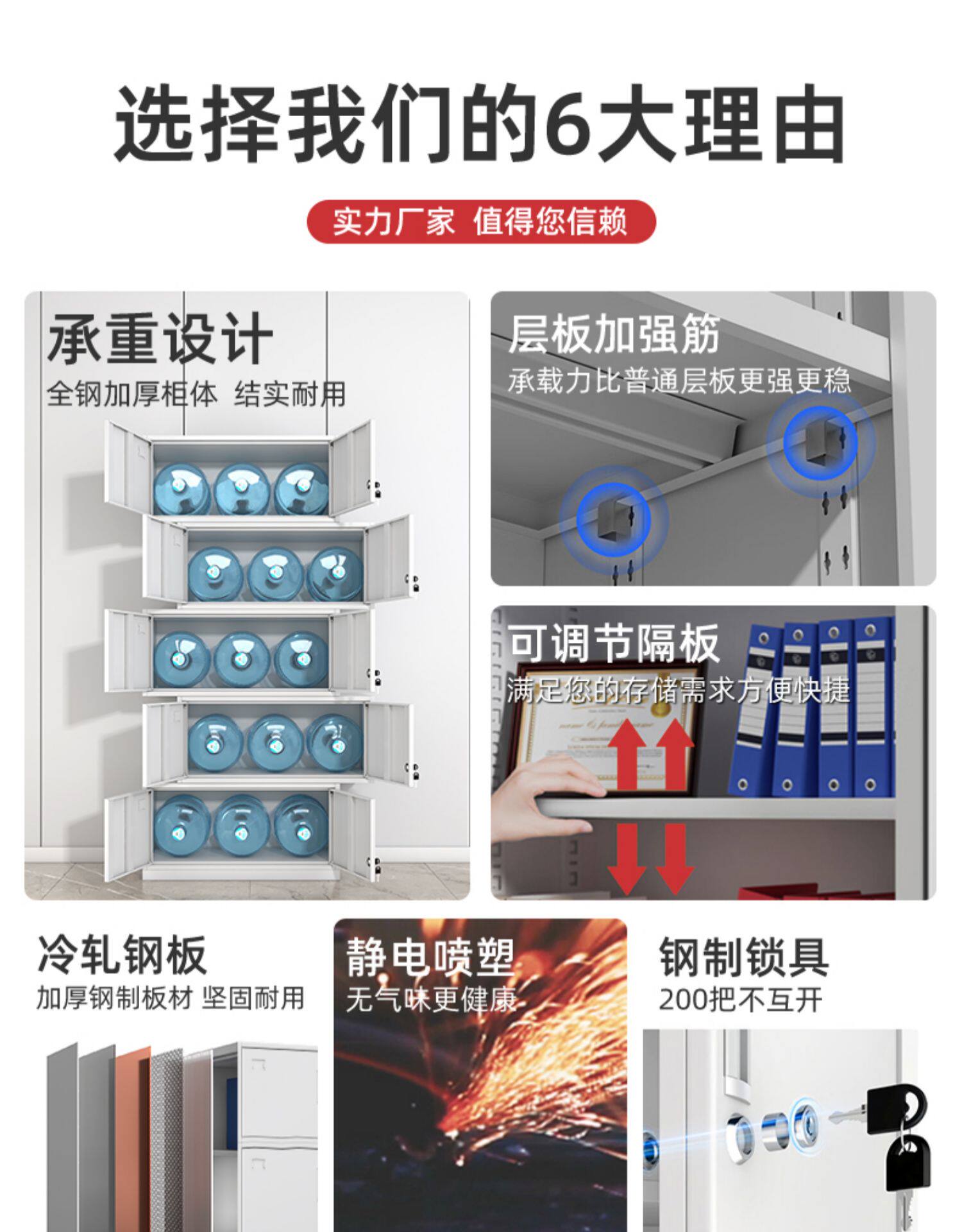 选择我们的6大理由

实力厂家 值得您信赖

承重设计
全钢加厚柜体 结实耐用

层板加强筋
承载力比普通层板更强更稳

可调节隔板
满足您的存储需求方便快捷

冷轧钢板
加厚钢制板材 坚固耐用

静电喷塑
无气味更健康

钢制锁具
200把不互开