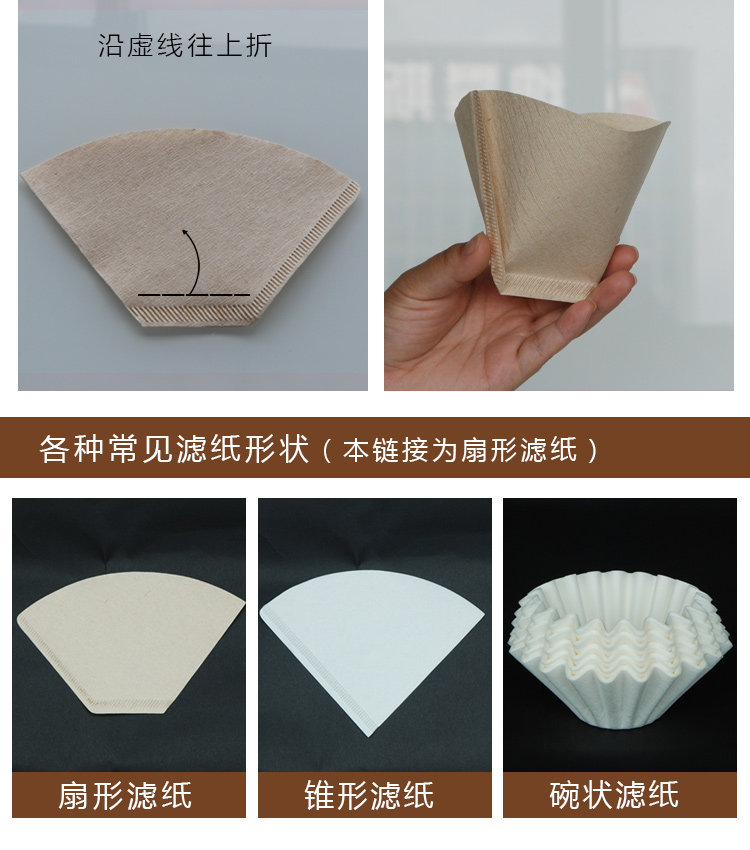 沿虚线往上折

各种常见滤纸形状（本链接为扇形滤纸）

扇形滤纸

锥形滤纸

碗状滤纸