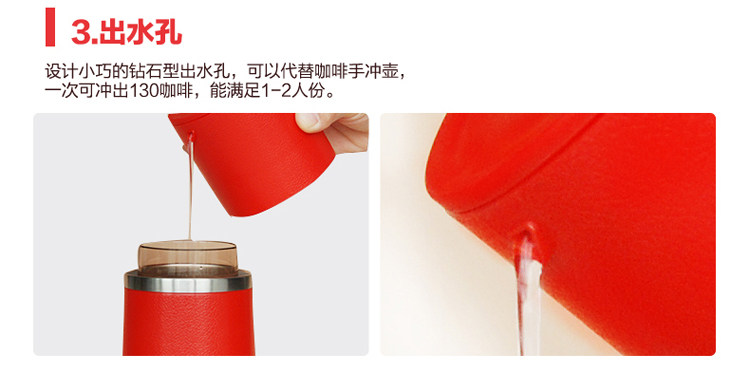 3.出水孔

设计小巧的钻石型出水孔，可以代替咖啡手冲壶，一次可冲出130咖啡，能满足1-2人份。