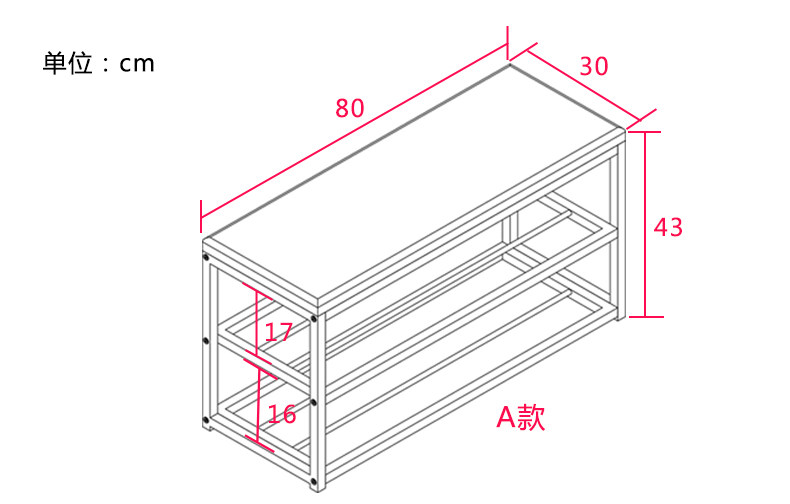 单位：cm

80

30

43

17

16

A款