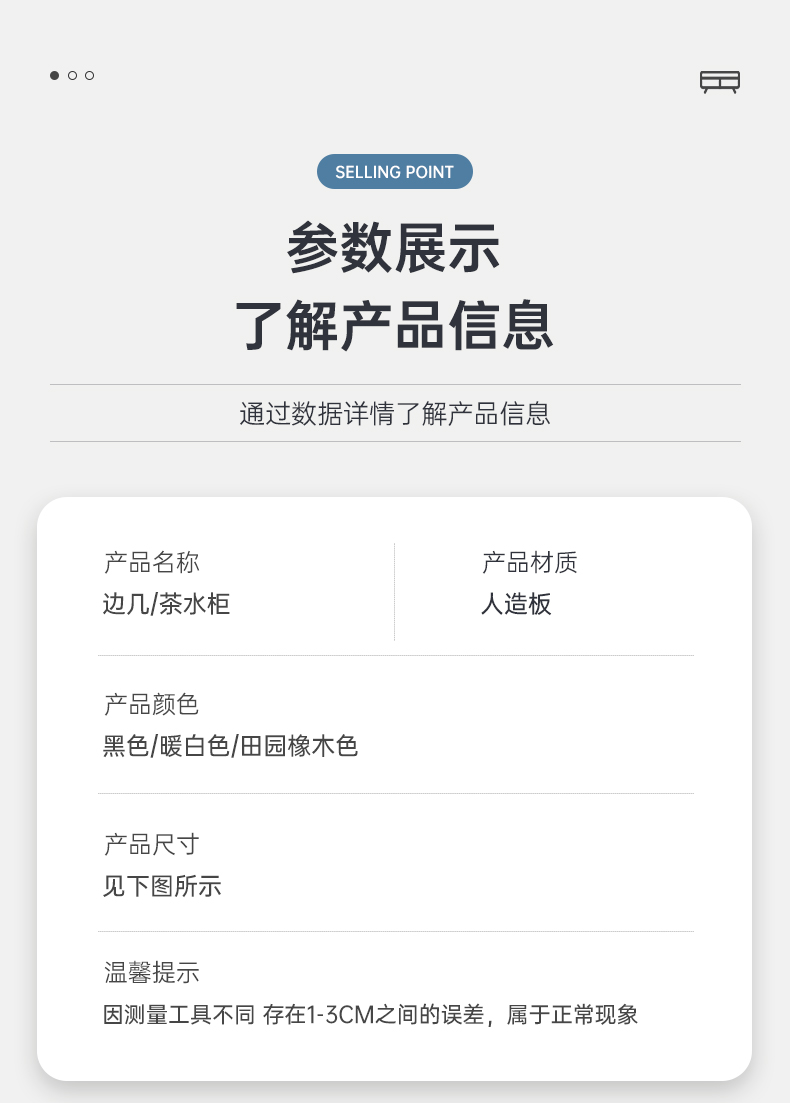 SELLING POINT

参数展示
了解产品信息

通过数据详情了解产品信息

产品名称
边几/茶水柜

产品材质
人造板

产品颜色
黑色/暖白色/田园橡木色

产品尺寸
见下图所示

温馨提示
因测量工具不同 存在1-3CM之间的误差，属于正常现象