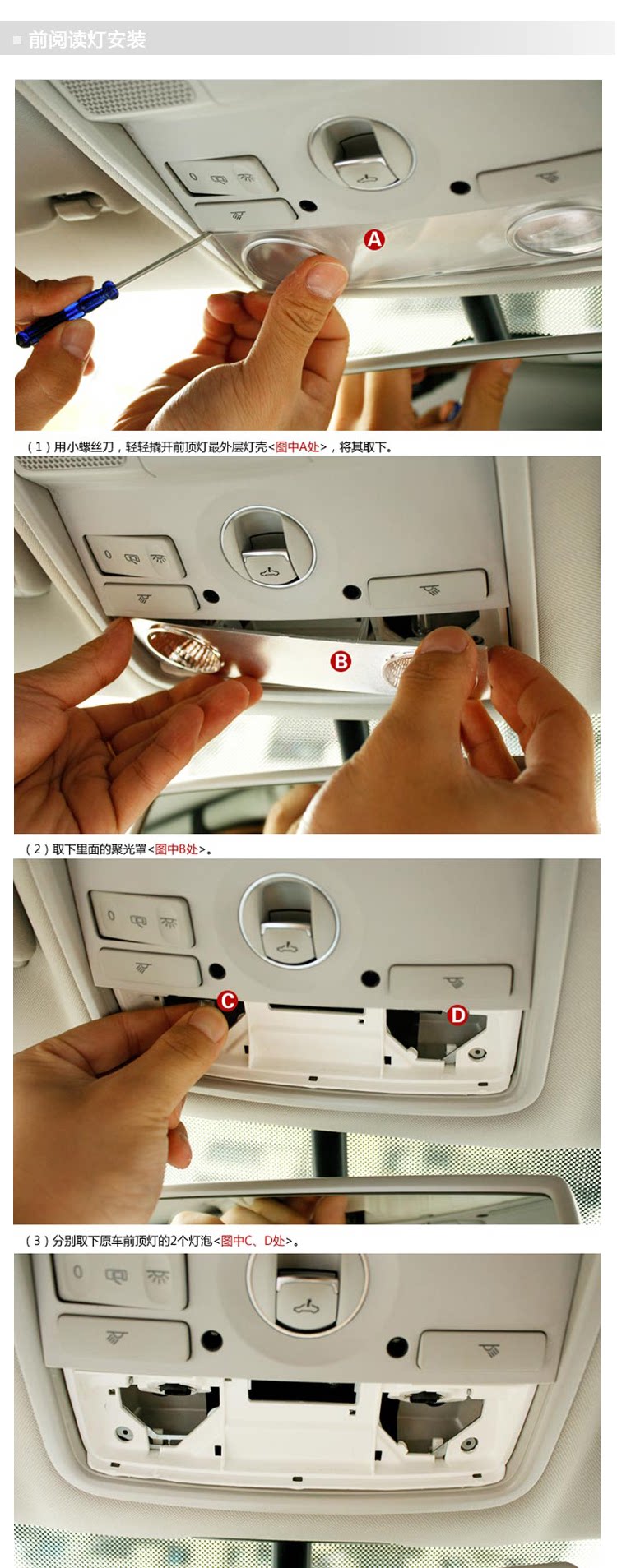 前阅读灯安装

A

（1）用小螺丝刀，轻轻撬开前顶灯最外层灯壳<图中A处>，将其取下。

B

（2）取下里面的聚光罩<图中B处>。

C

D

（3）分别取下原车前顶灯的2个灯泡<图中C、D处>。