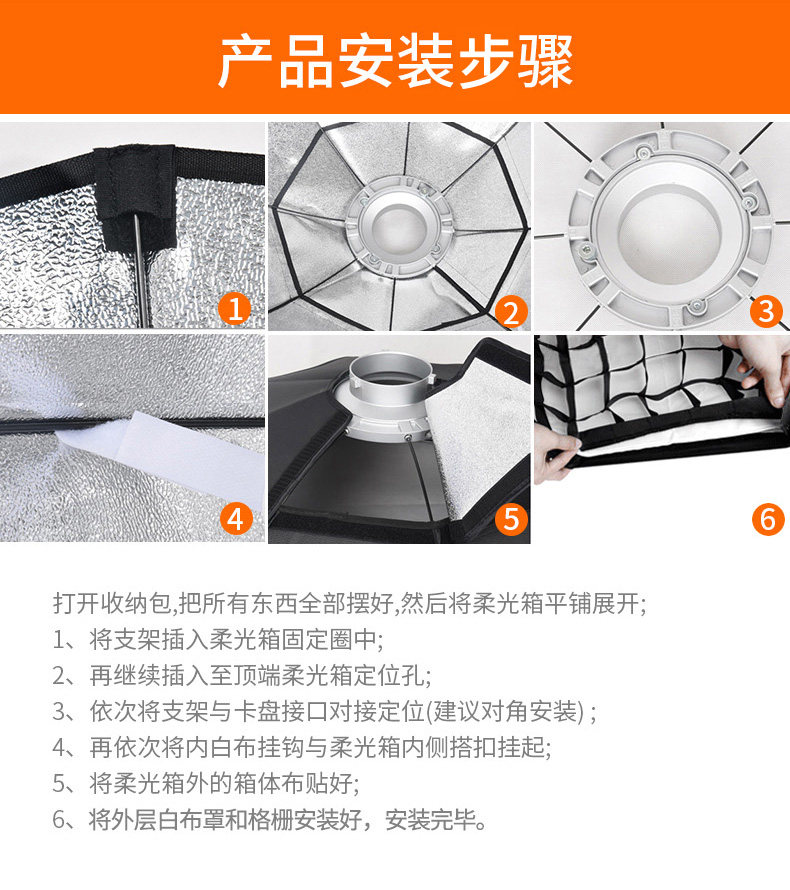 产品安装步骤

1

2

3

4

5

6

打开收纳包,把所有东西全部摆好,然后将柔光箱平铺展开;

1、将支架插入柔光箱固定圈中;

2、再继续插入至顶端柔光箱定位孔;

3、依次将支架与卡盘接口对接定位(建议对角安装) ;

4、再依次将内白布挂钩与柔光箱内侧搭扣挂起;

5、将柔光箱外的箱体布贴好;

6、将外层白布罩和格栅安装好，安装完毕。