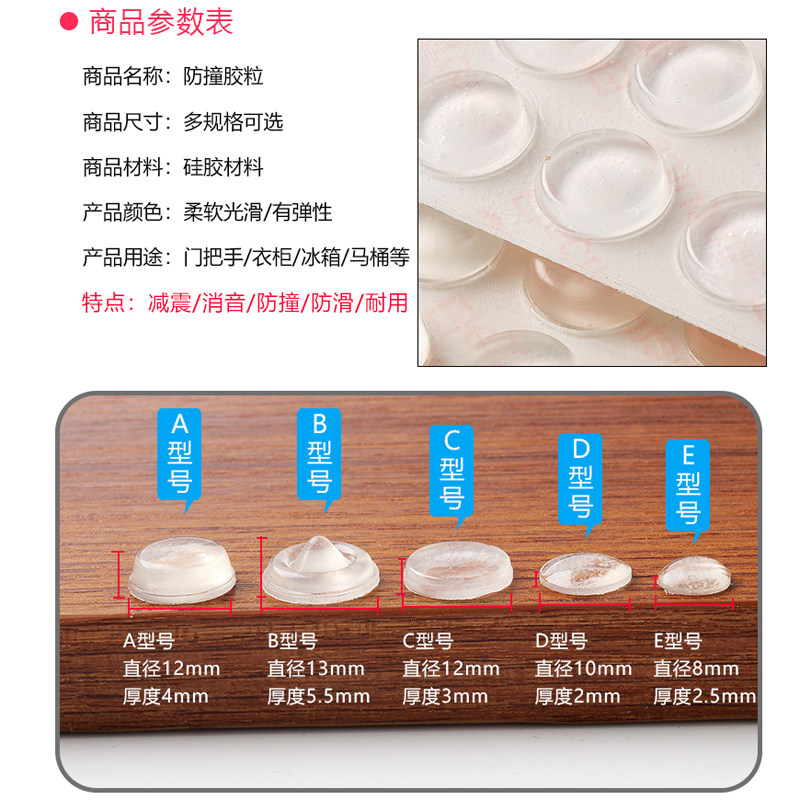 商品参数表

商品名称：防撞胶粒

商品尺寸：多规格可选

商品材料：硅胶材料

产品颜色：柔软光滑/有弹性

产品用途：门把手/衣柜/冰箱/马桶等

特点：减震/消音/防撞/防滑/耐用

A型号

B型号

C型号

D型号

E型号

A型号
直径12mm
厚度4mm

B型号
直径13mm
厚度5.5mm

C型号
直径12mm
厚度3mm

D型号
直径10mm
厚度2mm

E型号
直径8mm
厚度2.5mm