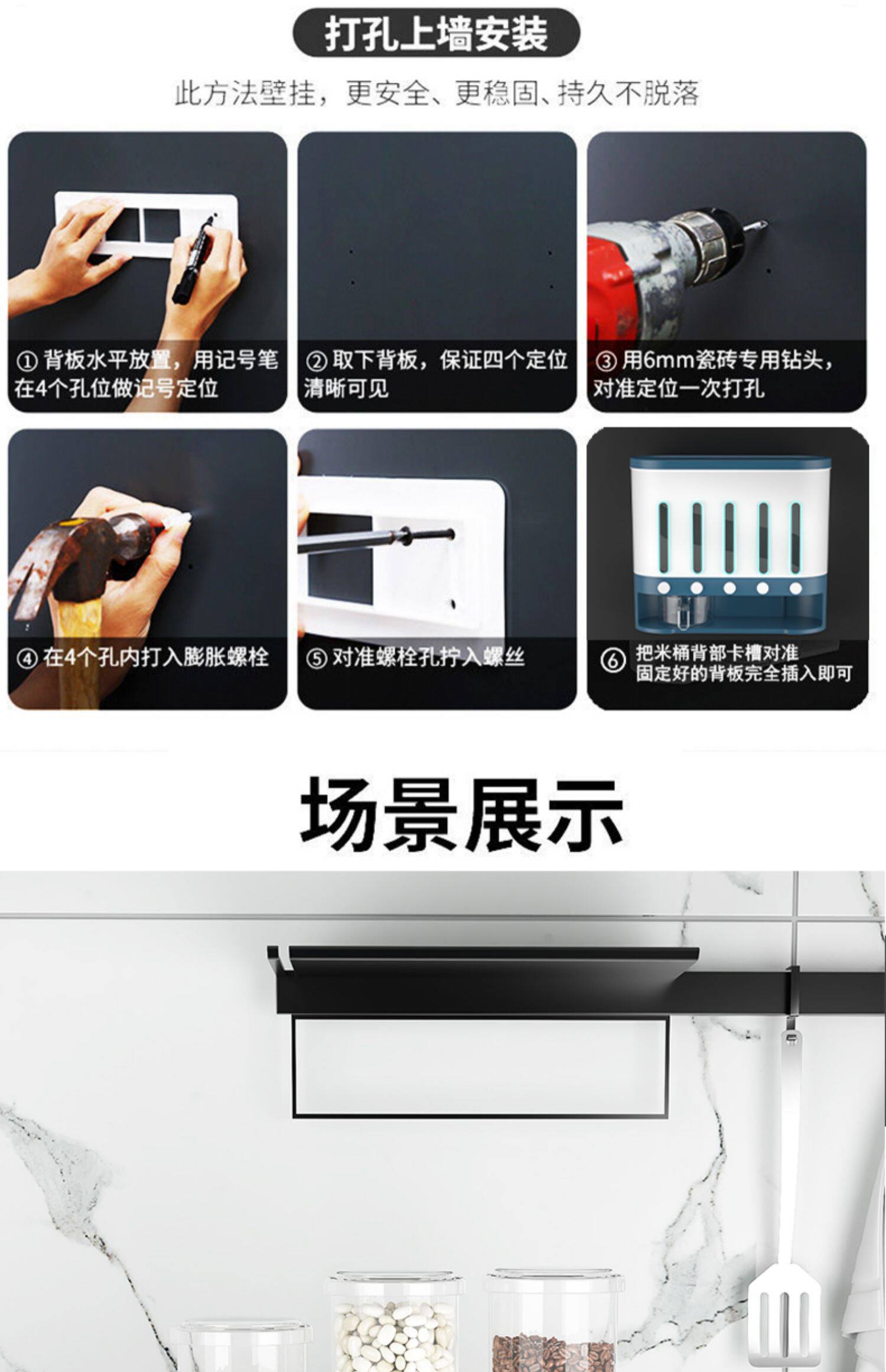 打孔上墙安装

此方法壁挂，更安全、更稳固、持久不脱落

① 背板水平放置，用记号笔在4个孔位做记号定位

② 取下背板，保证四个定位清晰可见

③ 用6mm瓷砖专用钻头，对准定位一次打孔

④ 在4个孔内打入膨胀螺栓

⑤ 对准螺栓孔拧入螺丝

⑥ 把米桶背部卡槽对准固定好的背板完全插入即可

场景展示