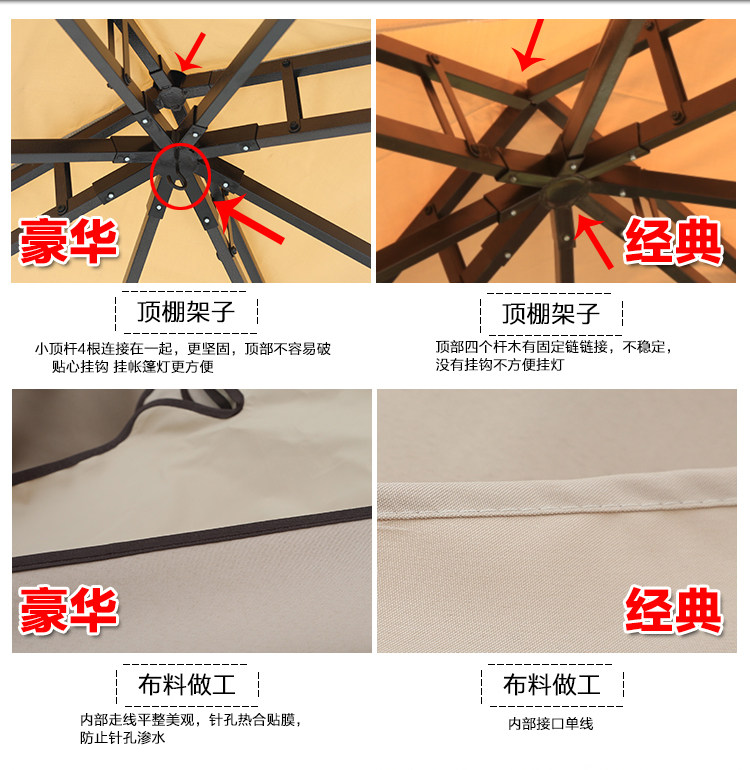 豪华

顶棚架子

小顶杆4根连接在一起，更坚固，顶部不容易破
贴心挂钩 挂帐篷灯更方便

经典

顶棚架子

顶部四个杆木有固定链链接，不稳定，
没有挂钩不方便挂灯

豪华

布料做工

内部走线平整美观，针孔热合贴膜，
防止针孔渗水

经典

布料做工

内部接口单线