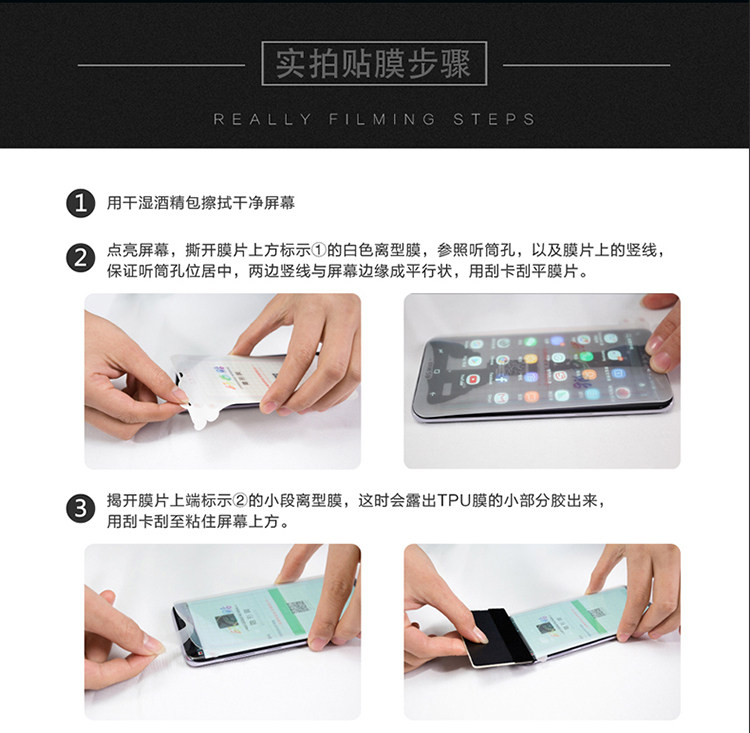 实拍贴膜步骤

REALLY FILMING STEPS

1 用干湿酒精包擦拭干净屏幕

2 点亮屏幕，撕开膜片上方标示①的白色离型膜，参照听筒孔，以及膜片上的竖线，保证听筒孔位居中，两边竖线与屏幕边缘成平行状，用刮卡刮平膜片。

3 揭开膜片上端标示②的小段离型膜，这时会露出TPU膜的小部分胶出来，用刮卡刮至粘住屏幕上方。