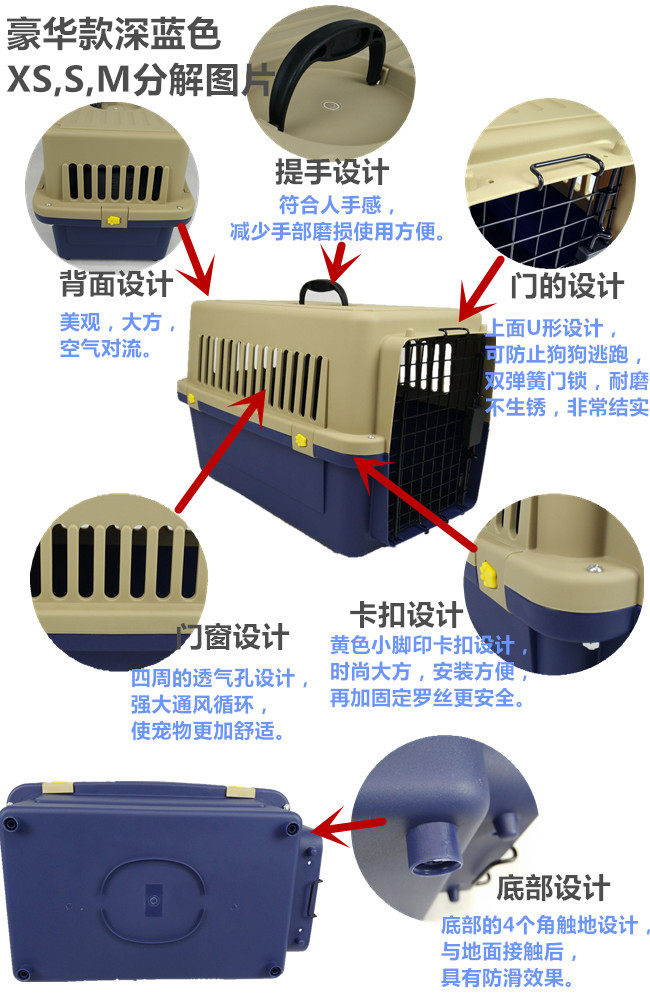 豪华款深蓝色
XS,S,M分解图片

提手设计
符合人手感，
减少手部磨损使用方便。

背面设计
美观，大方，
空气对流。

门的设计
上面U形设计，
可防止狗狗逃跑，
双弹簧门锁，耐磨
不生锈，非常结实

门窗设计
四周的透气孔设计，
强大通风循环，
使宠物更加舒适。

卡扣设计
黄色小脚印卡扣设计，
时尚大方，安装方便，
再加固定罗丝更安全。

底部设计
底部的4个角触地设计，
与地面接触后，
具有防滑效果。