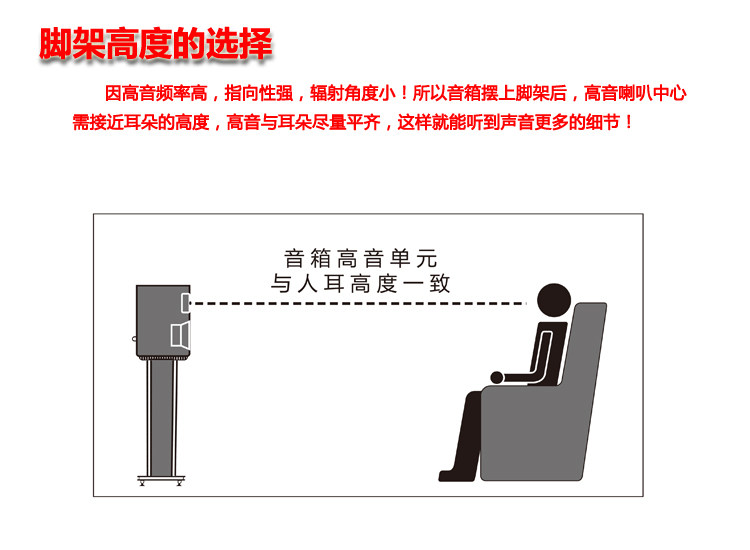 脚架高度的选择

因高音频率高，指向性强，辐射角度小！所以音箱摆上脚架后，高音喇叭中心需接近耳朵的高度，高音与耳朵尽量平齐，这样就能听到声音更多的细节！

音箱高音单元
与人耳高度一致