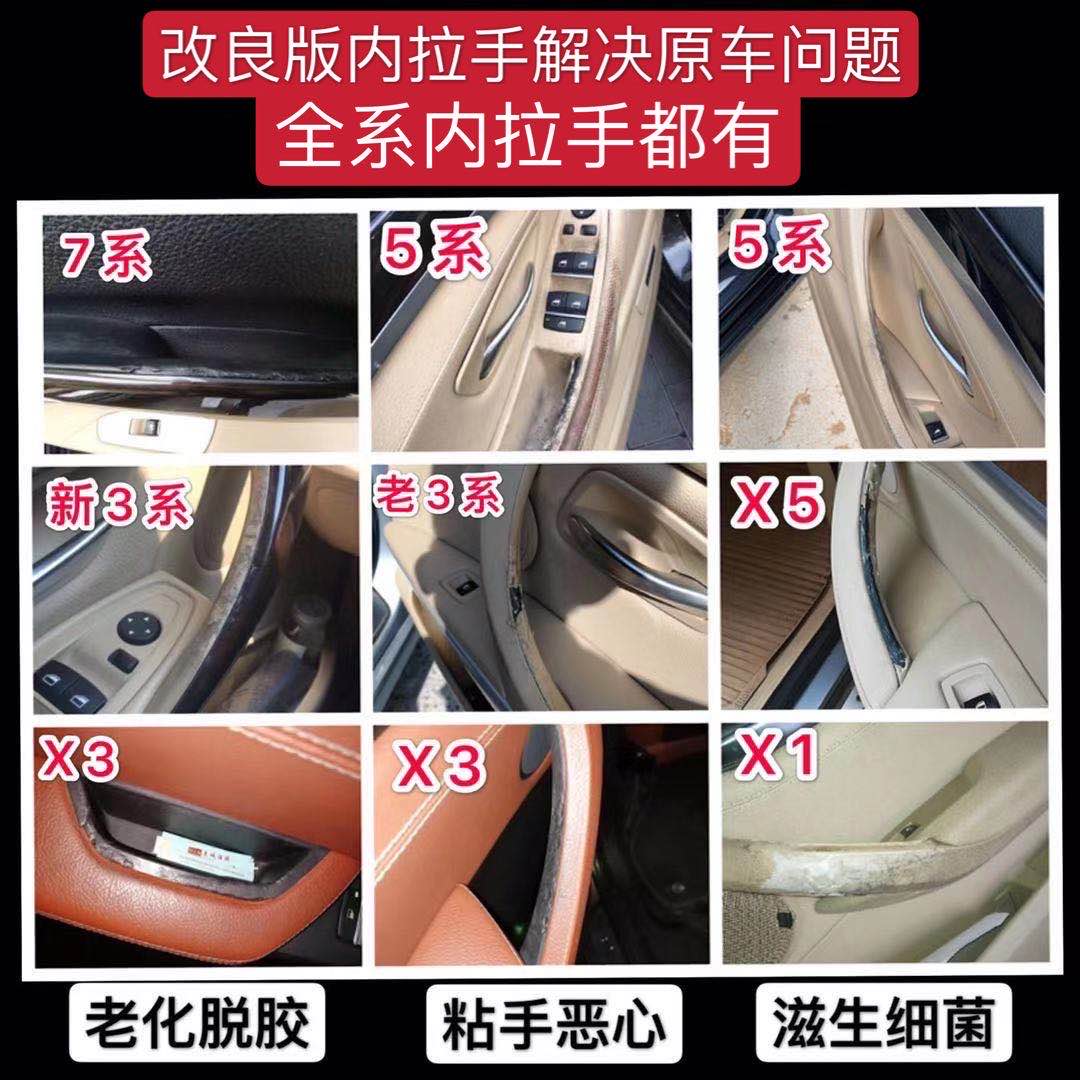 改良版内拉手解决原车问题
全系内拉手都有

7系

5系

5系

新3系

老3系

X5

X3

X3

X1

老化脱胶

粘手恶心

滋生细菌