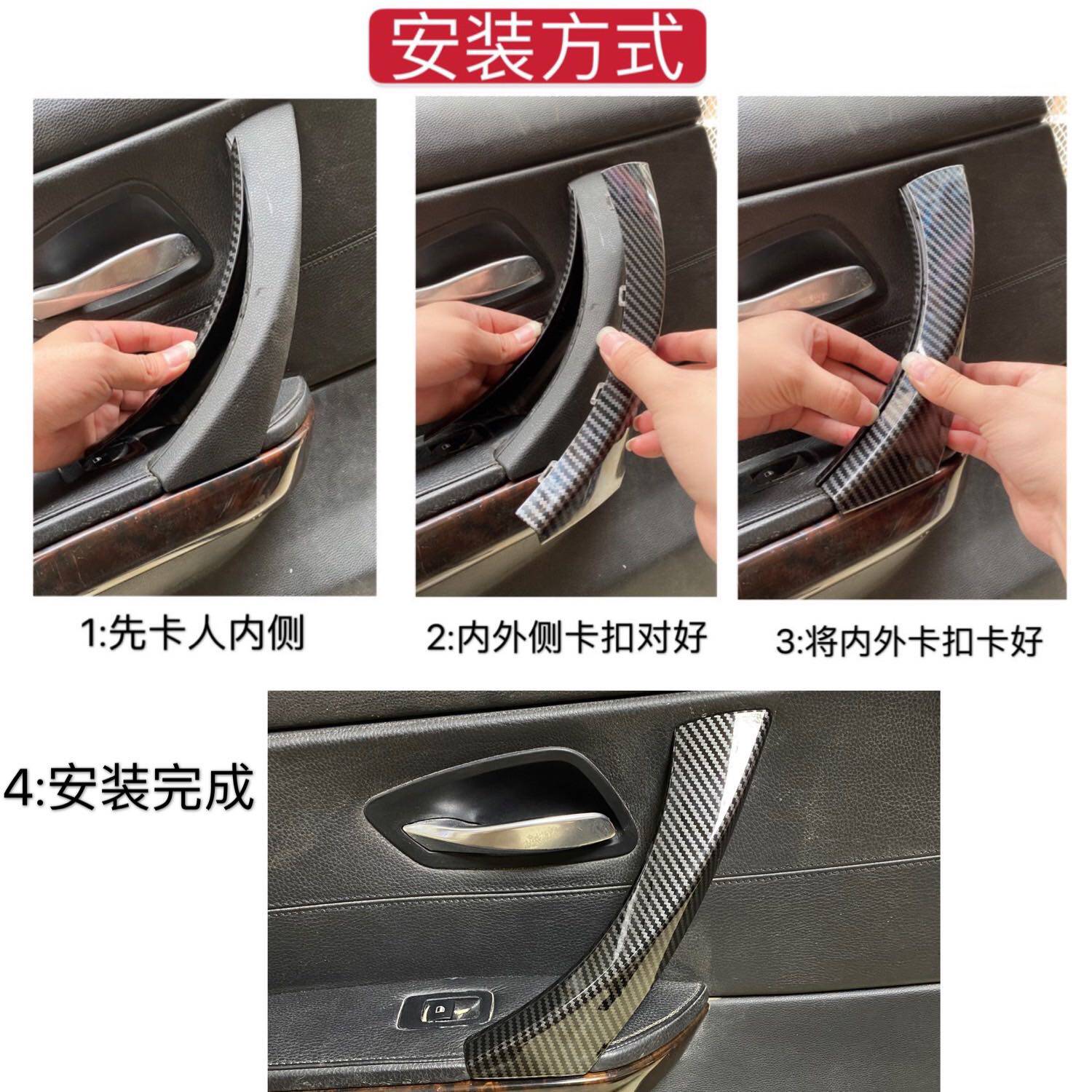 安装方式

1:先卡人内侧

2:内外侧卡扣对好

3:将内外卡扣卡好

4:安装完成