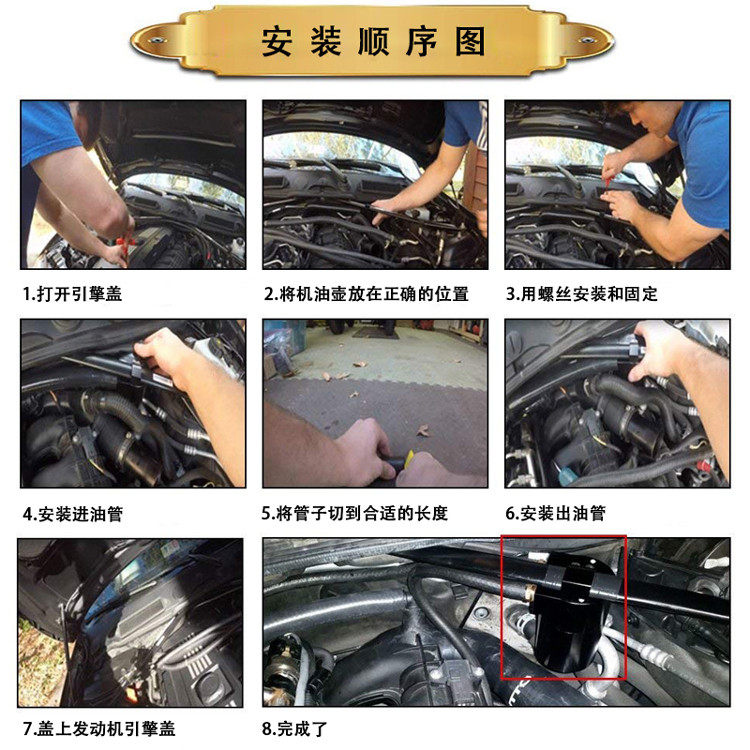 安装顺序图

1.打开引擎盖

2.将机油壶放在正确的位置

3.用螺丝安装和固定

4.安装进油管

5.将管子切到合适的长度

6.安装出油管

7.盖上发动机引擎盖

8.完成了