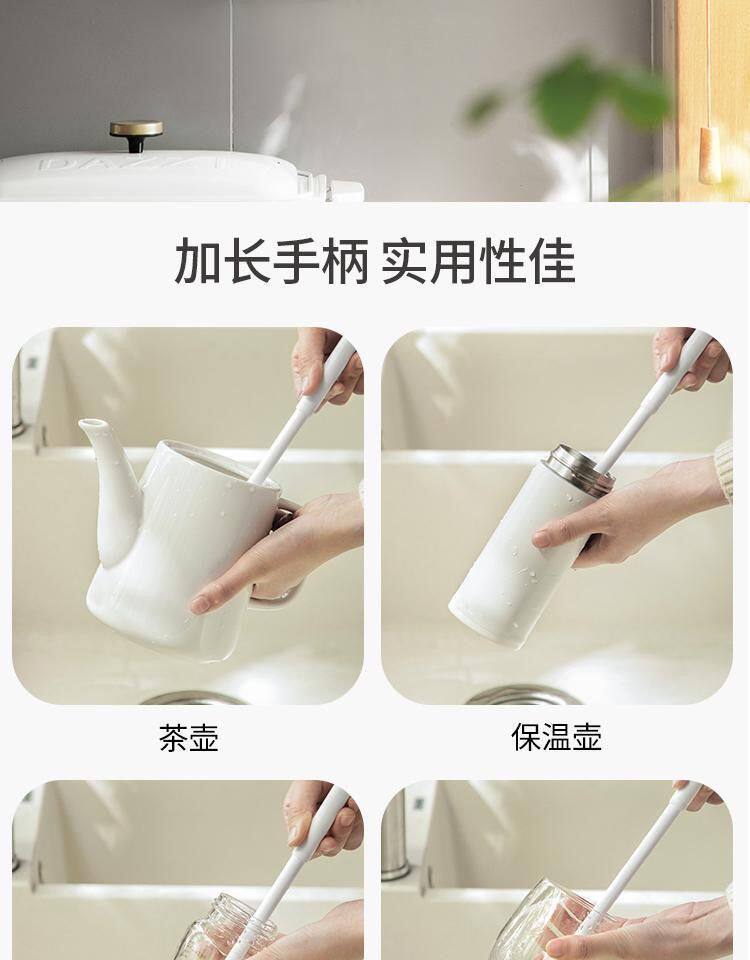 加长手柄 实用性佳

茶壶

保温壶