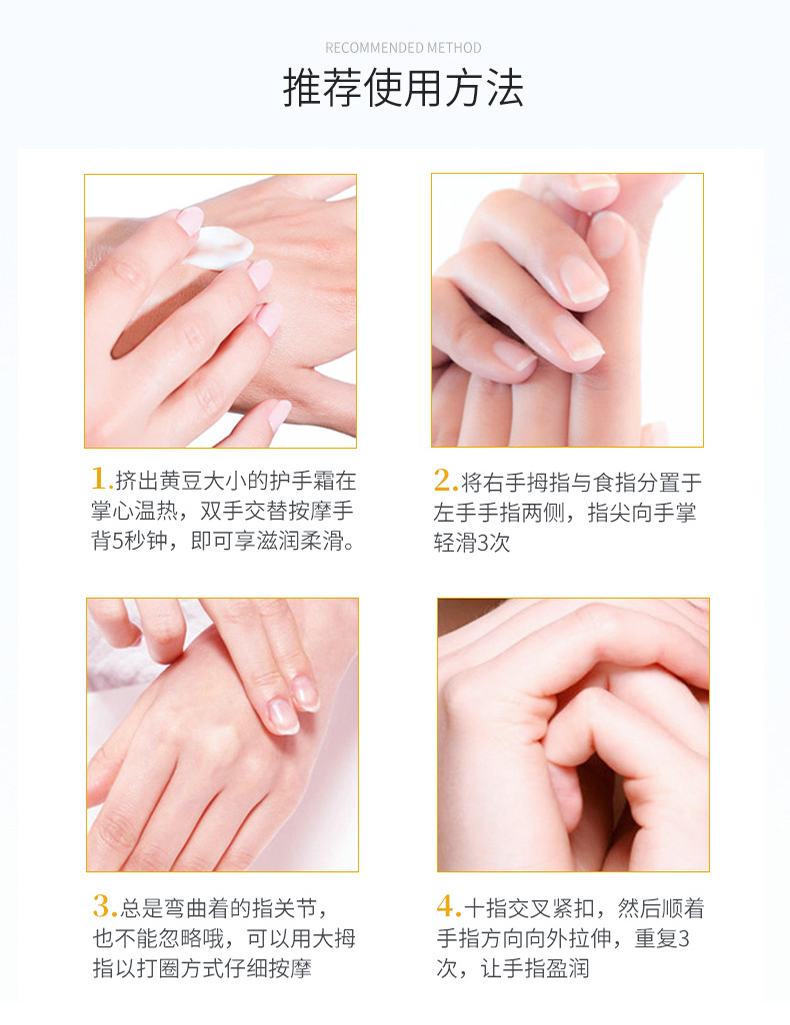 RECOMMENDED METHOD

推荐使用方法

1.挤出黄豆大小的护手霜在掌心温热，双手交替按摩手背5秒钟，即可享滋润柔滑。

2.将右手拇指与食指分置于左手手指两侧，指尖向手掌轻滑3次

3.总是弯曲着的指关节，也不能忽略哦，可以用大拇指以打圈方式仔细按摩

4.十指交叉紧扣，然后顺着手指方向向外拉伸，重复3次，让手指盈润