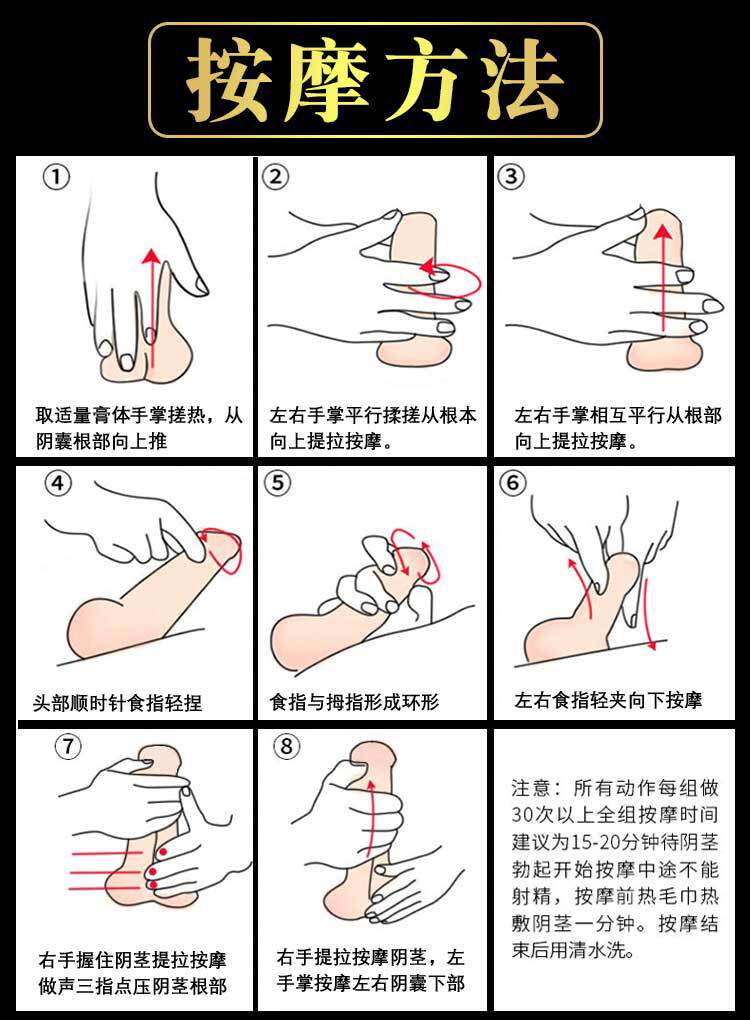 按摩方法

①
取适量膏体手掌搓热，从阴囊根部向上推

②
左右手掌平行揉搓从根本向上提拉按摩。

③
左右手掌相互平行从根部向上提拉按摩。

④
头部顺时针食指轻捏

⑤
食指与拇指形成环形

⑥
左右食指轻夹向下按摩

⑦
右手握住阴茎提拉按摩做声三指点压阴茎根部

⑧
右手提拉按摩阴茎，左手掌按摩左右阴囊下部

注意：所有动作每组做30次以上全组按摩时间建议为15-20分钟待阴茎勃起开始按摩中途不能射精，按摩前热毛巾热敷阴茎一分钟。按摩结束后用清水洗。