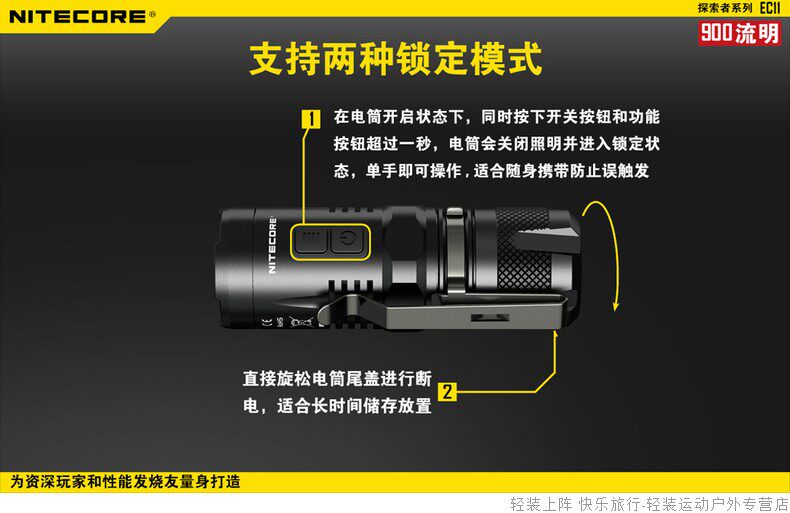 NITECORE®

探索者系列 EC11

900流明

支持两种锁定模式

1 在电筒开启状态下，同时按下开关按钮和功能按钮超过一秒，电筒会关闭照明并进入锁定状态，单手即可操作，适合随身携带防止误触发

NITECORE

直接旋松电筒尾盖进行断电，适合长时间储存放置 2

为资深玩家和性能发烧友量身打造

轻装上阵 快乐旅行-轻装运动户外专营店