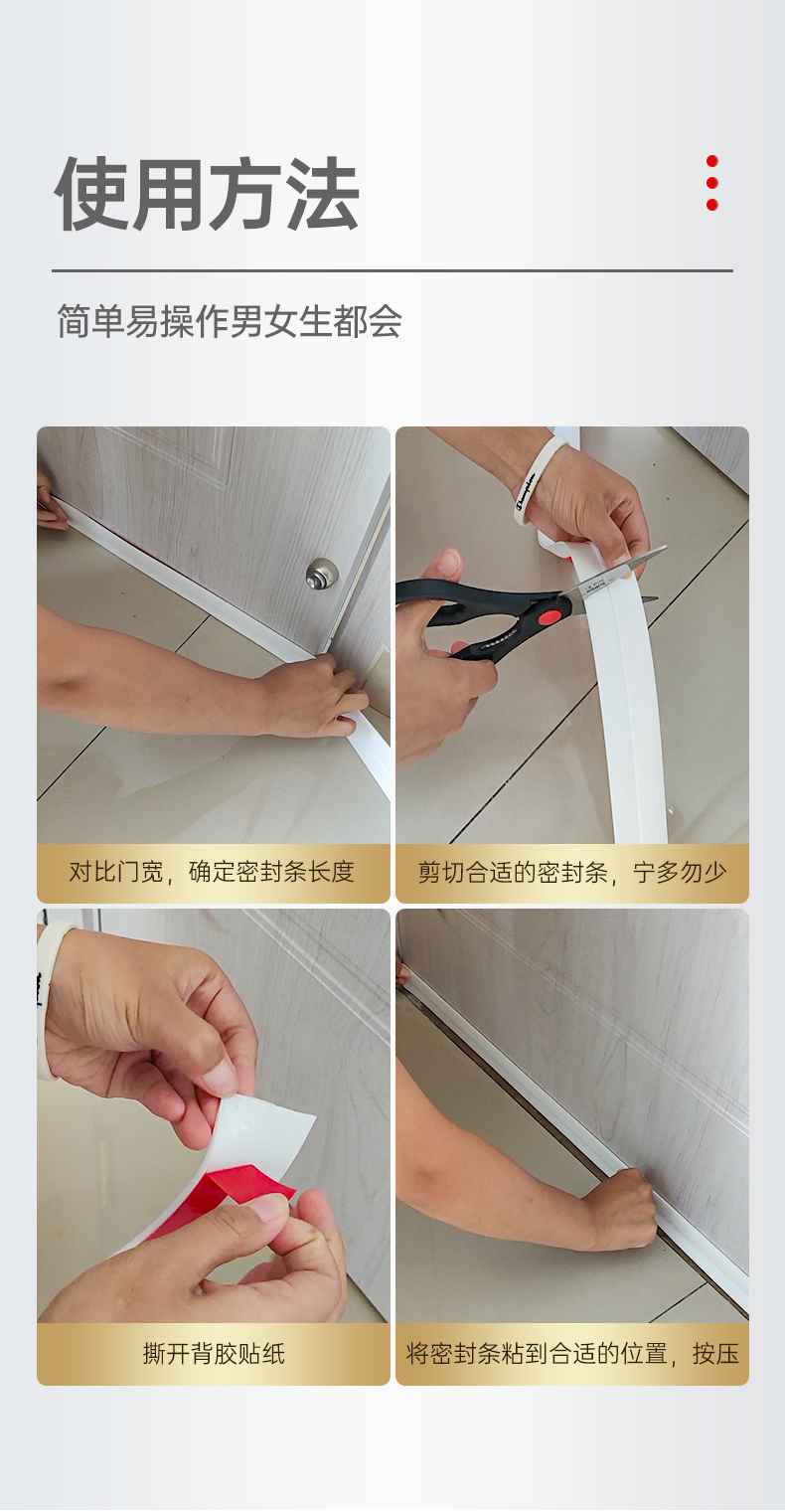 使用方法

简单易操作男女生都会

对比门宽，确定密封条长度

剪切合适的密封条，宁多勿少

撕开背胶贴纸

将密封条粘到合适的位置，按压