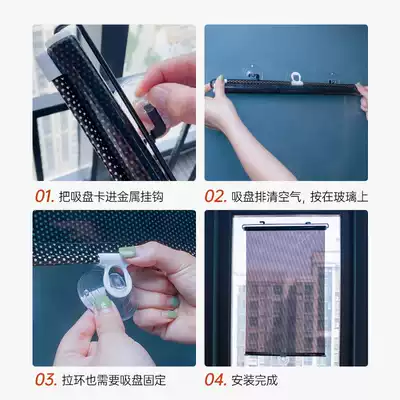 01. 把吸盘卡进金属挂钩

02. 吸盘排清空气, 按在玻璃上

03. 拉环也需要吸盘固定

04. 安装完成