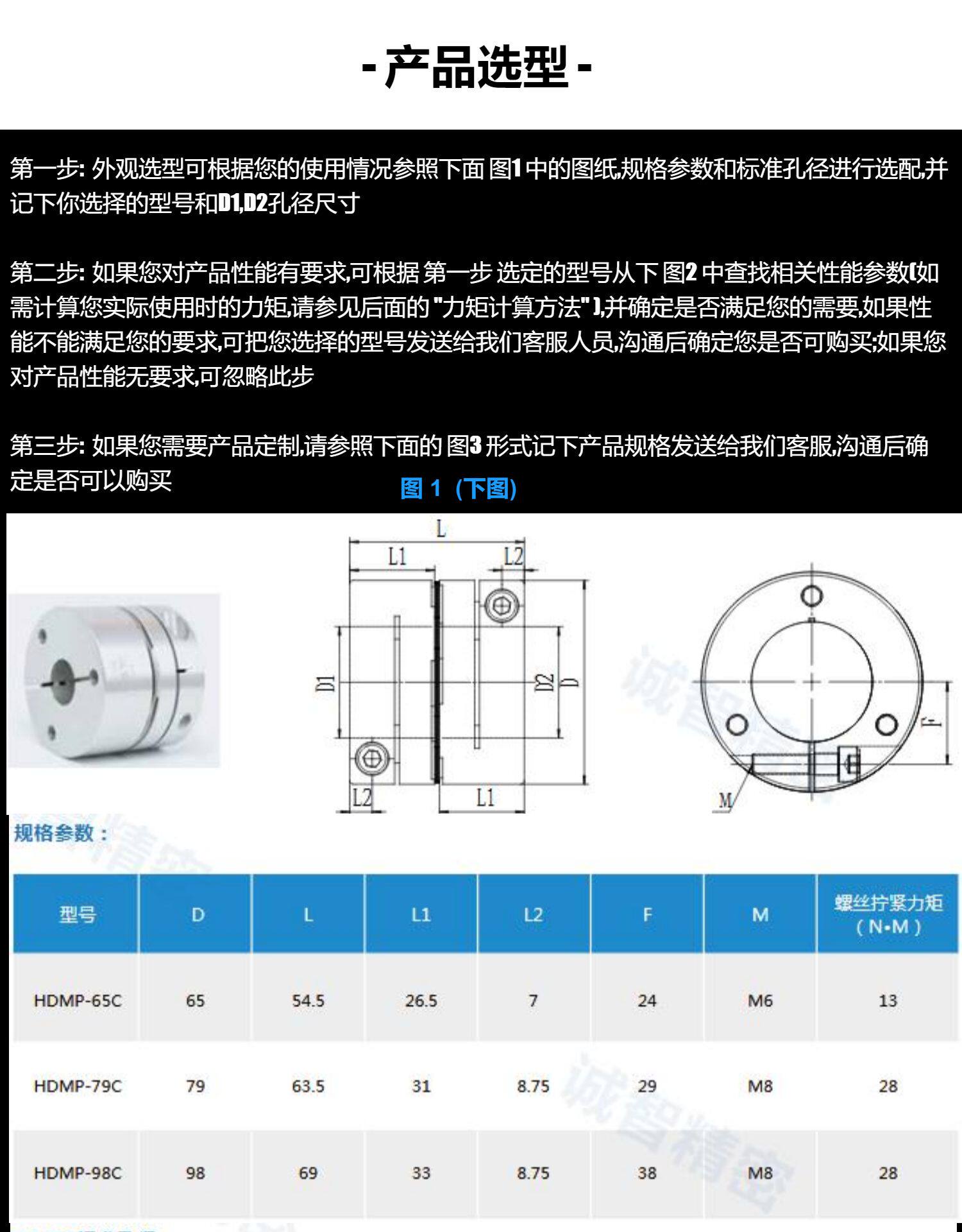 - 产品选型 -

第一步: 外观选型可根据您的使用情况参照下面 图1 中的图纸,规格参数和标准孔径进行选配,并记下你选择的型号和D1,D2孔径尺寸

第二步: 如果您对产品性能有要求,可根据 第一步 选定的型号从下 图2 中查找相关性能参数(如需计算您实际使用时的力矩,请参见后面的 "力矩计算方法" ),并确定是否满足您的需要,如果性能不能满足您的要求,可把您选择的型号发送给我们客服人员,沟通后确定您是否可购买;如果您对产品性能无要求,可忽略此步

第三步: 如果您需要产品定制,请参照下面的 图3 形式记下产品规格发送给我们客服,沟通后确定是否可以购买

图 1 (下图)

L
L1
L2
D1
D2
D
L2
L1
F
M

诚智精密

规格参数:

| 型号 | D | L | L1 | L2 | F | M | 螺丝拧紧力矩 (N•M) |
|---|---|---|---|---|---|---|---|
| HDMP-65C | 65 | 54.5 | 26.5 | 7 | 24 | M6 | 13 |
| HDMP-79C | 79 | 63.5 | 31 | 8.75 | 29 | M8 | 28 |
| HDMP-98C | 98 | 69 | 33 | 8.75 | 38 | M8 | 28 |

诚智精密