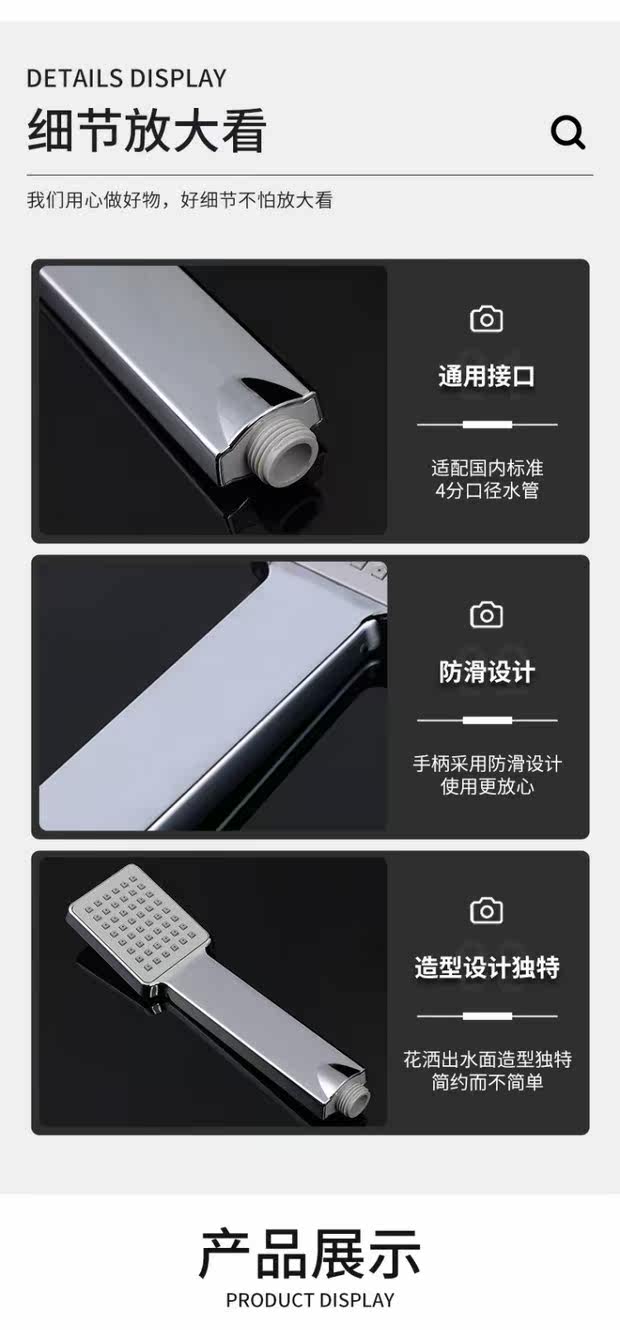 DETAILS DISPLAY
细节放大看

我们用心做好物，好细节不怕放大看

通用接口

适配国内标准
4分口径水管

防滑设计

手柄采用防滑设计
使用更放心

造型设计独特

花洒出水面造型独特
简约而不简单

产品展示
PRODUCT DISPLAY