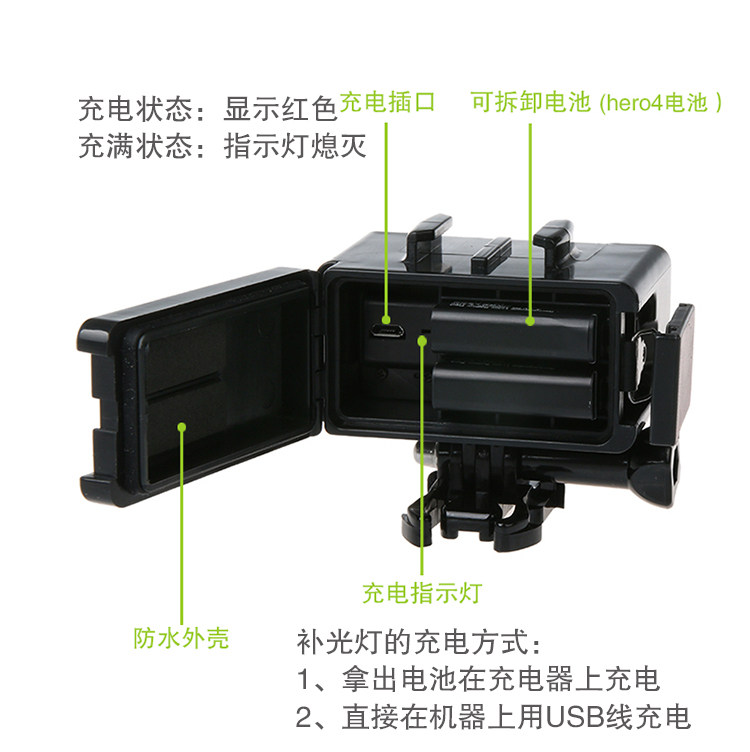 充电状态：显示红色
充满状态：指示灯熄灭

充电插口

可拆卸电池 (hero4电池 )

充电指示灯

防水外壳

补光灯的充电方式：
1、拿出电池在充电器上充电
2、直接在机器上用USB线充电