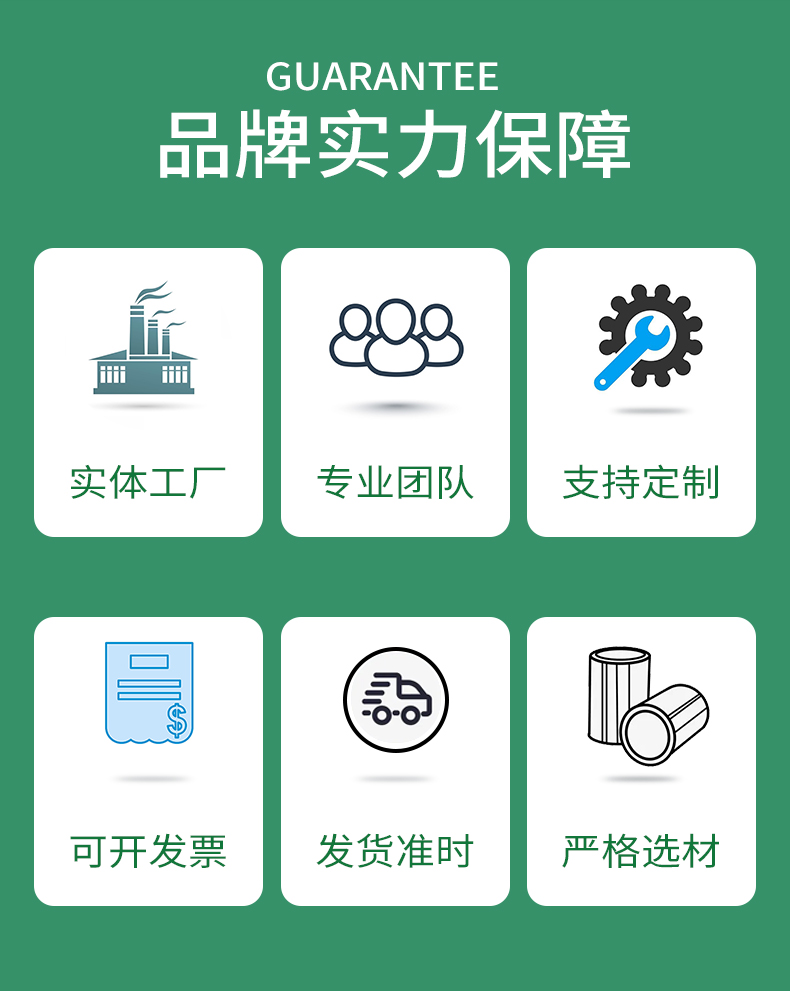 GUARANTEE
品牌实力保障

实体工厂

专业团队

支持定制

可开发票

发货准时

严格选材