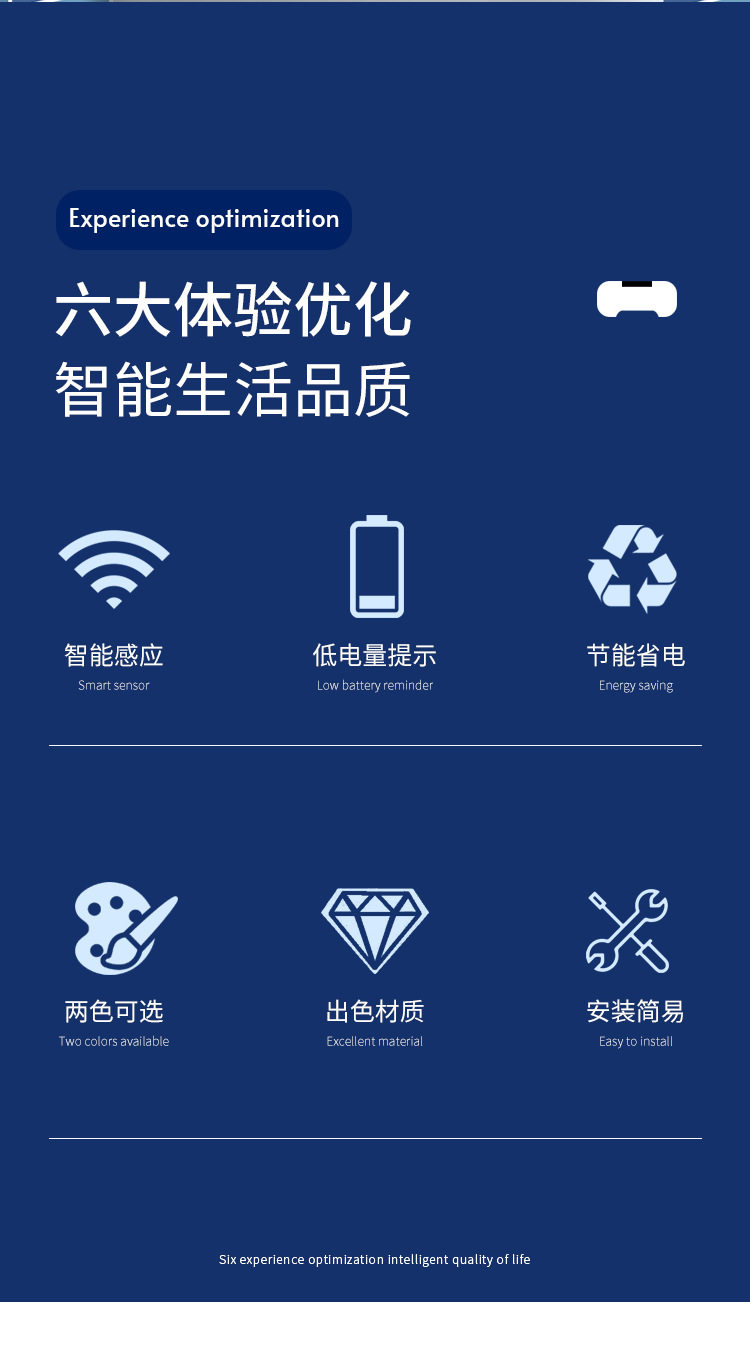 Experience optimization

六大体验优化
智能生活品质

智能感应
Smart sensor

低电量提示
Low battery reminder

节能省电
Energy saving

两色可选
Two colors available

出色材质
Excellent material

安装简易
Easy to install

Six experience optimization intelligent quality of life