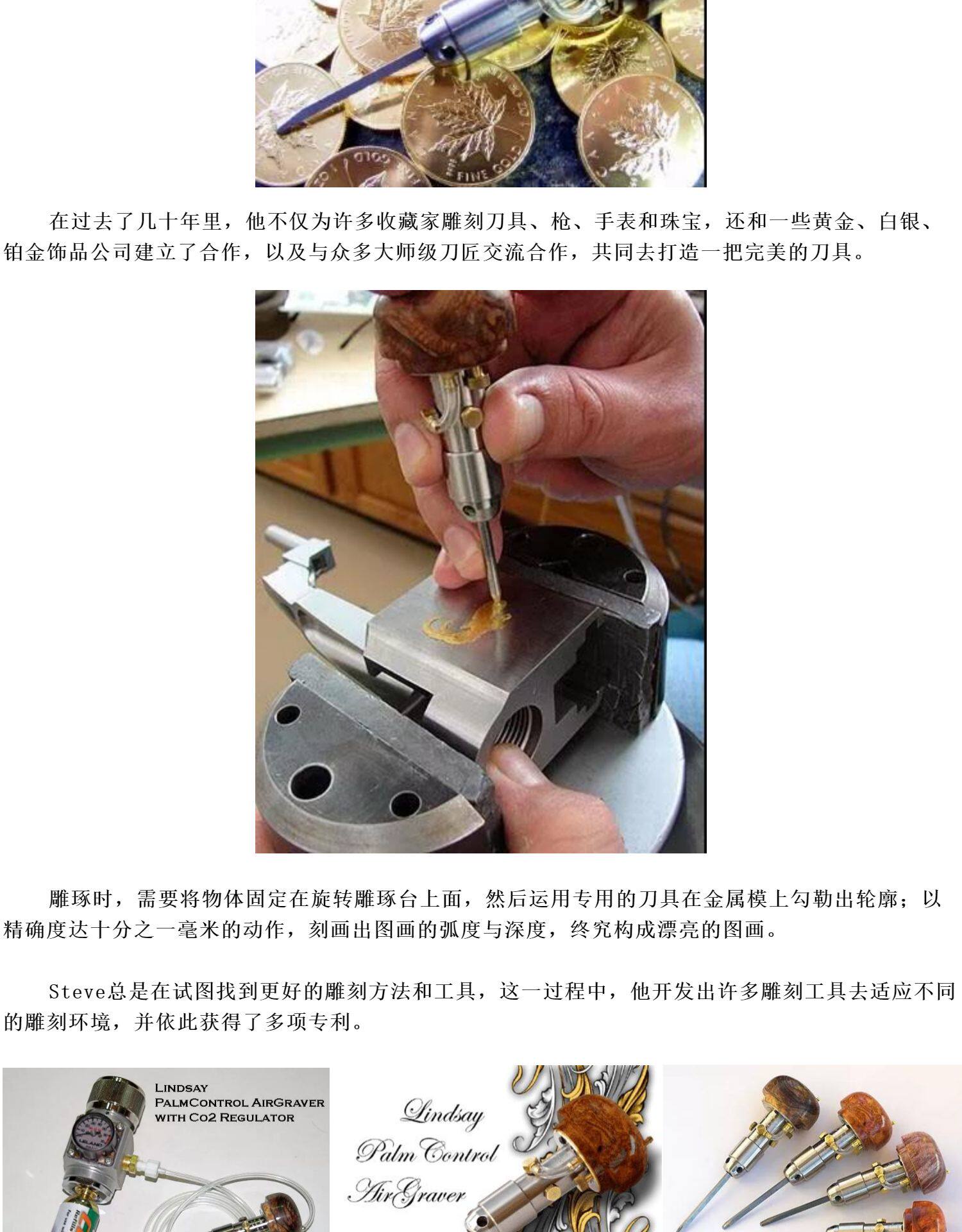 FINE GOLD

在过去了几十年里，他不仅为许多收藏家雕刻刀具、枪、手表和珠宝，还和一些黄金、白银、铂金饰品公司建立了合作，以及与众多大师级刀匠交流合作，共同去打造一把完美的刀具。

雕琢时，需要将物体固定在旋转雕琢台上面，然后运用专用的刀具在金属模上勾勒出轮廓；以精确度达十分之一毫米的动作，刻画出图画的弧度与深度，终究构成漂亮的图画。

Steve总是在试图找到更好的雕刻方法和工具，这一过程中，他开发出许多雕刻工具去适应不同的雕刻环境，并依此获得了多项专利。

LINDSAY PALMCONTROL AIRGRAVER WITH CO2 REGULATOR

Lindsay Palm Control AirGraver