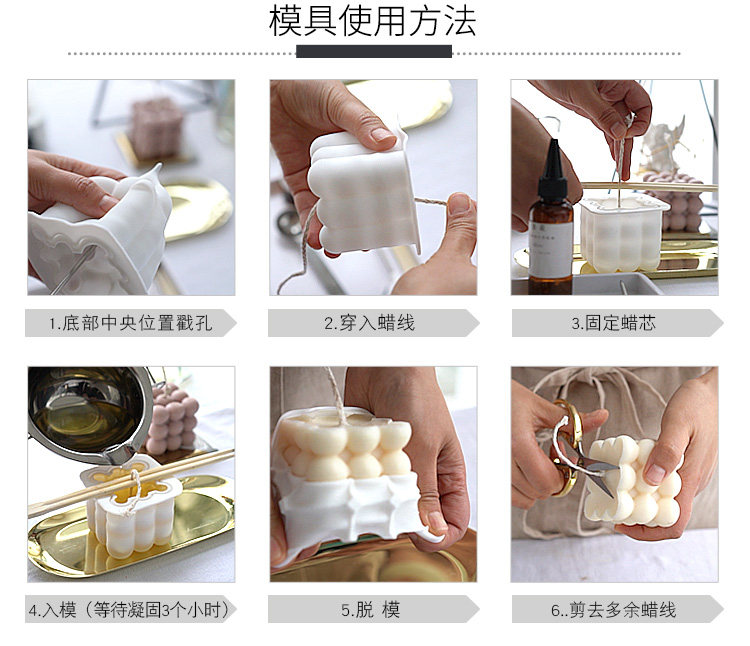 模具使用方法

1.底部中央位置戳孔

2.穿入蜡线

3.固定蜡芯

4.入模（等待凝固3个小时）

5.脱 模

6..剪去多余蜡线