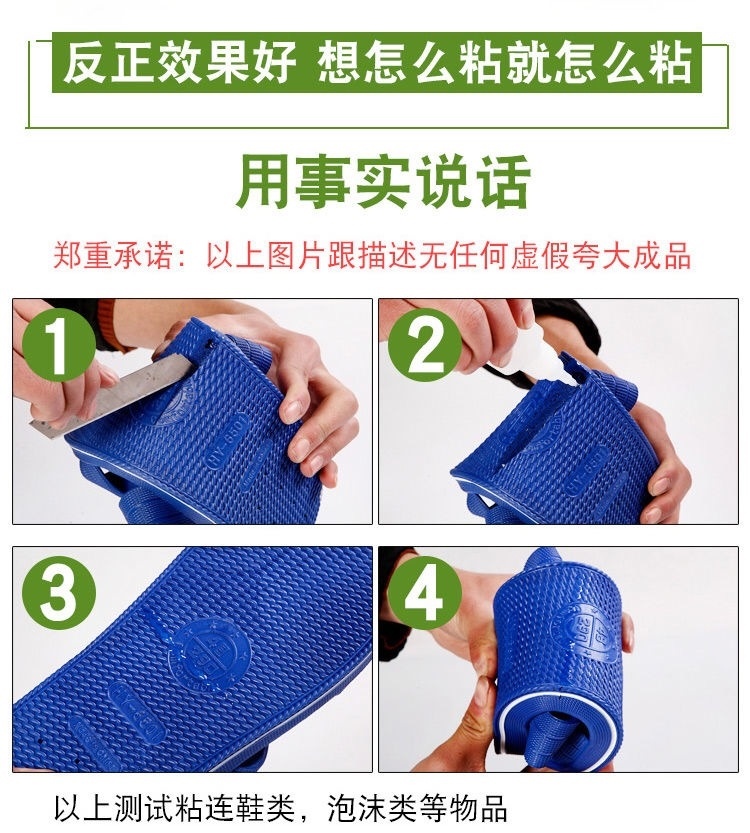 反正效果好 想怎么粘就怎么粘

用事实说话

郑重承诺：以上图片跟描述无任何虚假夸大成品

1

2

3

4

以上测试粘连鞋类，泡沫类等物品